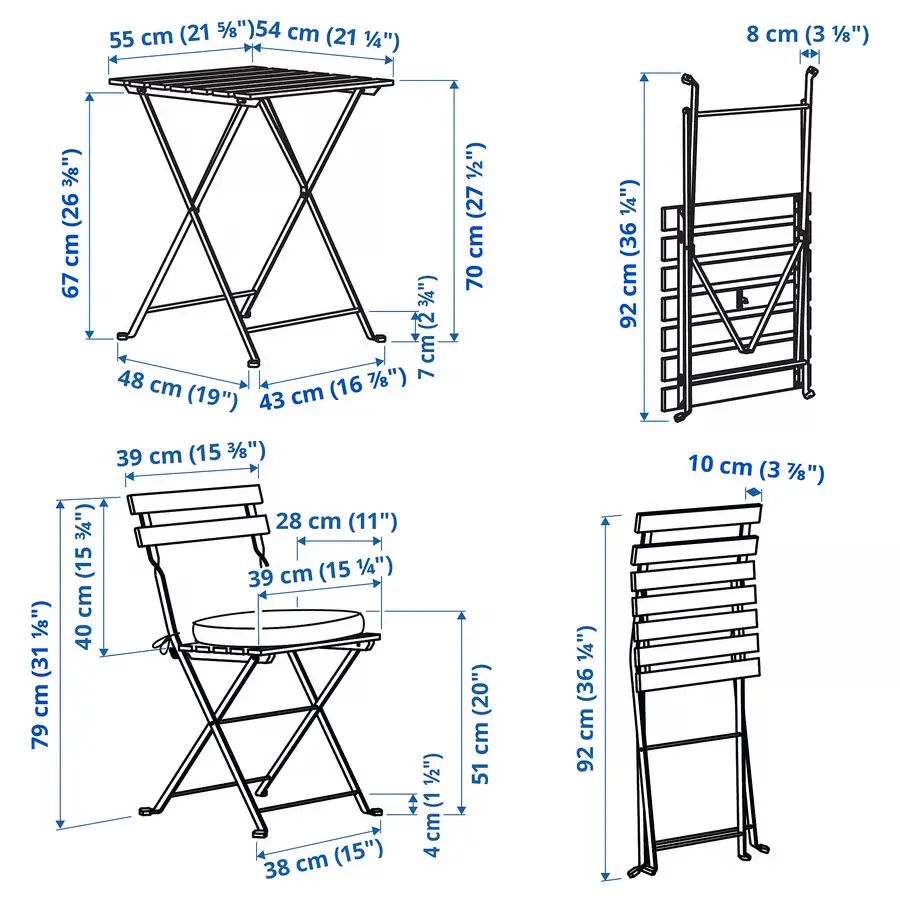 55 cm (21 ⅝")
54 cm (21 ¼")
67 cm (26 ⅜")
70 cm (27 ½")
7 cm (2 ¾")
48 cm (19")
43 cm (16 ⅞")
8 cm (3 ⅛")
92 cm (36 ¼")
39 cm (15 ⅜")
28 cm (11")
39 cm (15 ¼")
40 cm (15 ¾")
79 cm (31 ⅛")
51 cm (20")
4 cm (1 ½")
38 cm (15")
10 cm (3 ⅞")
92 cm (36 ¼")