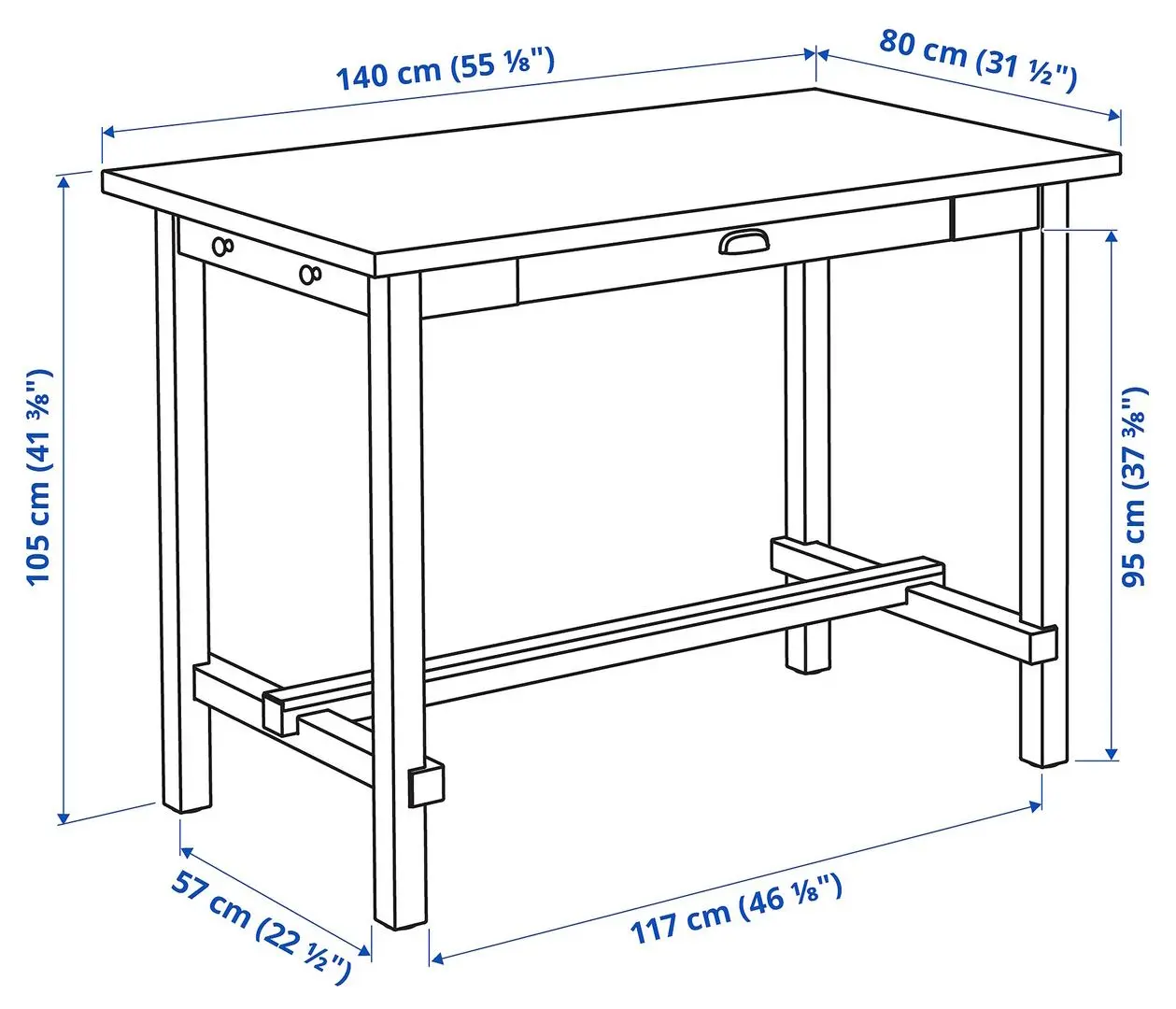 140 cm (55 ⅛")

80 cm (31 ½")

105 cm (41 ⅜")

95 cm (37 ⅜")

57 cm (22 ½")

117 cm (46 ⅛")