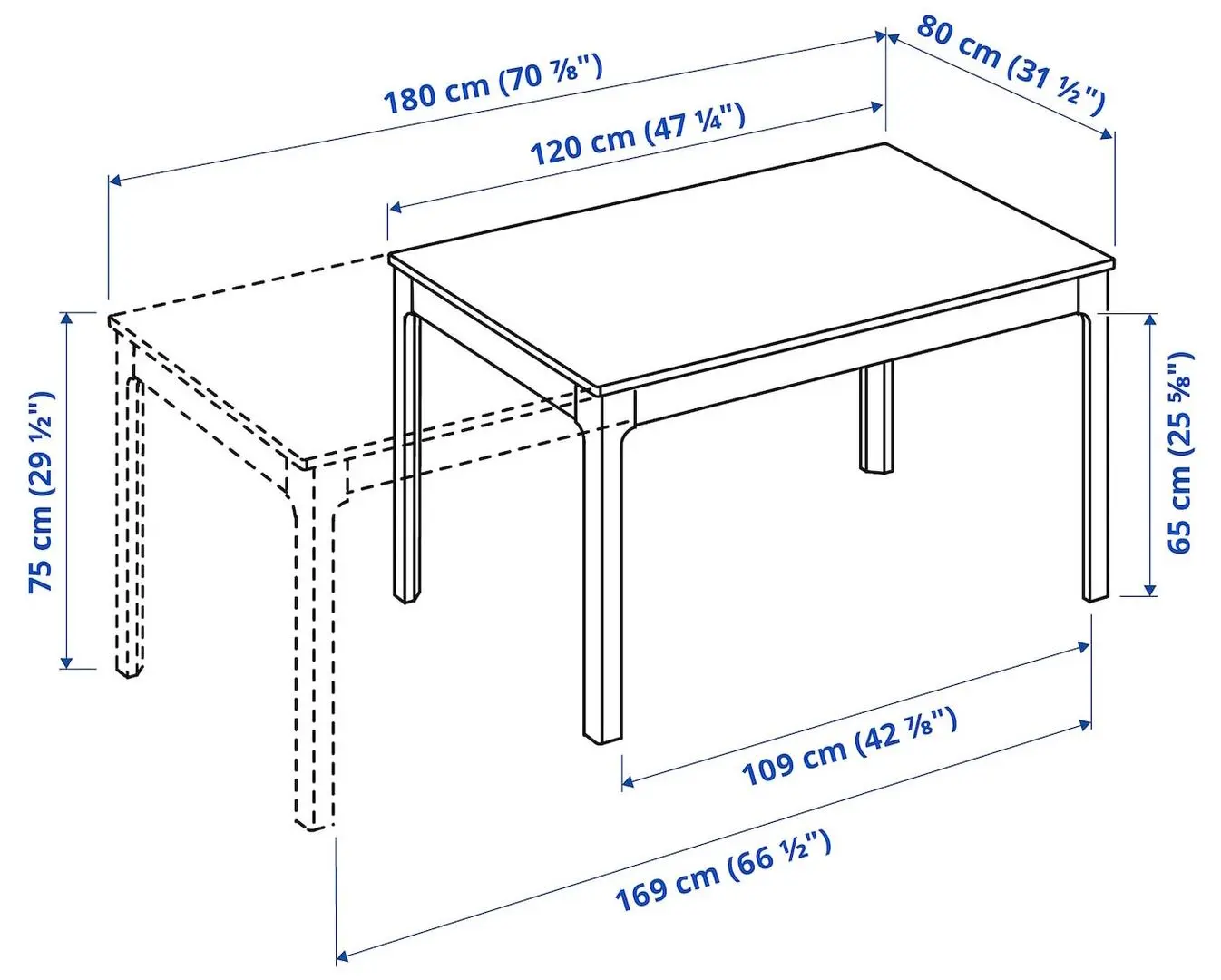 180 cm (70 ⅞")

80 cm (31 ½")

120 cm (47 ¼")

75 cm (29 ½")

65 cm (25 ⅝")

109 cm (42 ⅞")

169 cm (66 ½")