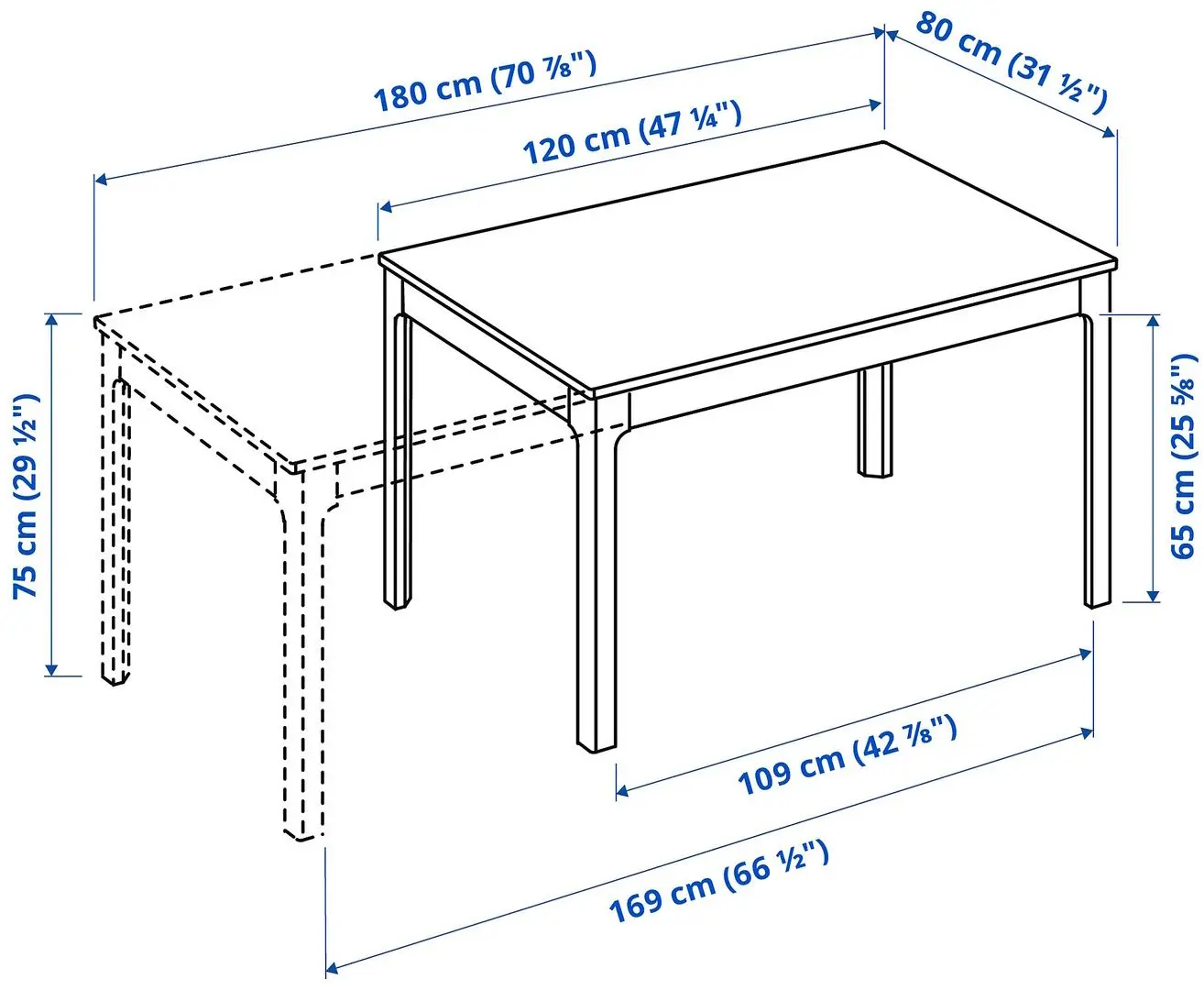 180 cm (70 ⅞")

80 cm (31 ½")

120 cm (47 ¼")

75 cm (29 ½")

65 cm (25 ⅝")

109 cm (42 ⅞")

169 cm (66 ½")