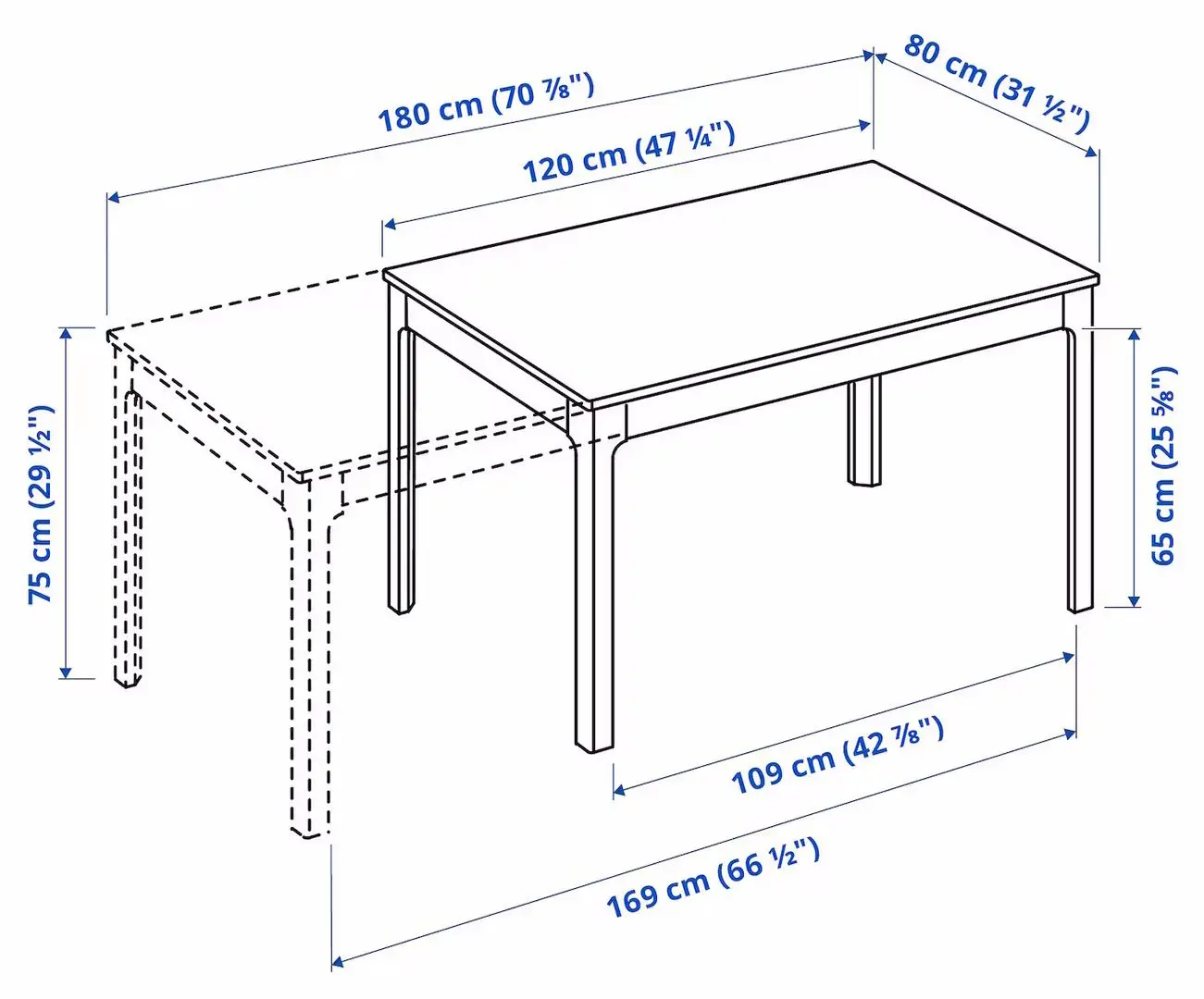 180 cm (70 ⅞")

80 cm (31 ½")

120 cm (47 ¼")

75 cm (29 ½")

65 cm (25 ⅝")

109 cm (42 ⅞")

169 cm (66 ½")