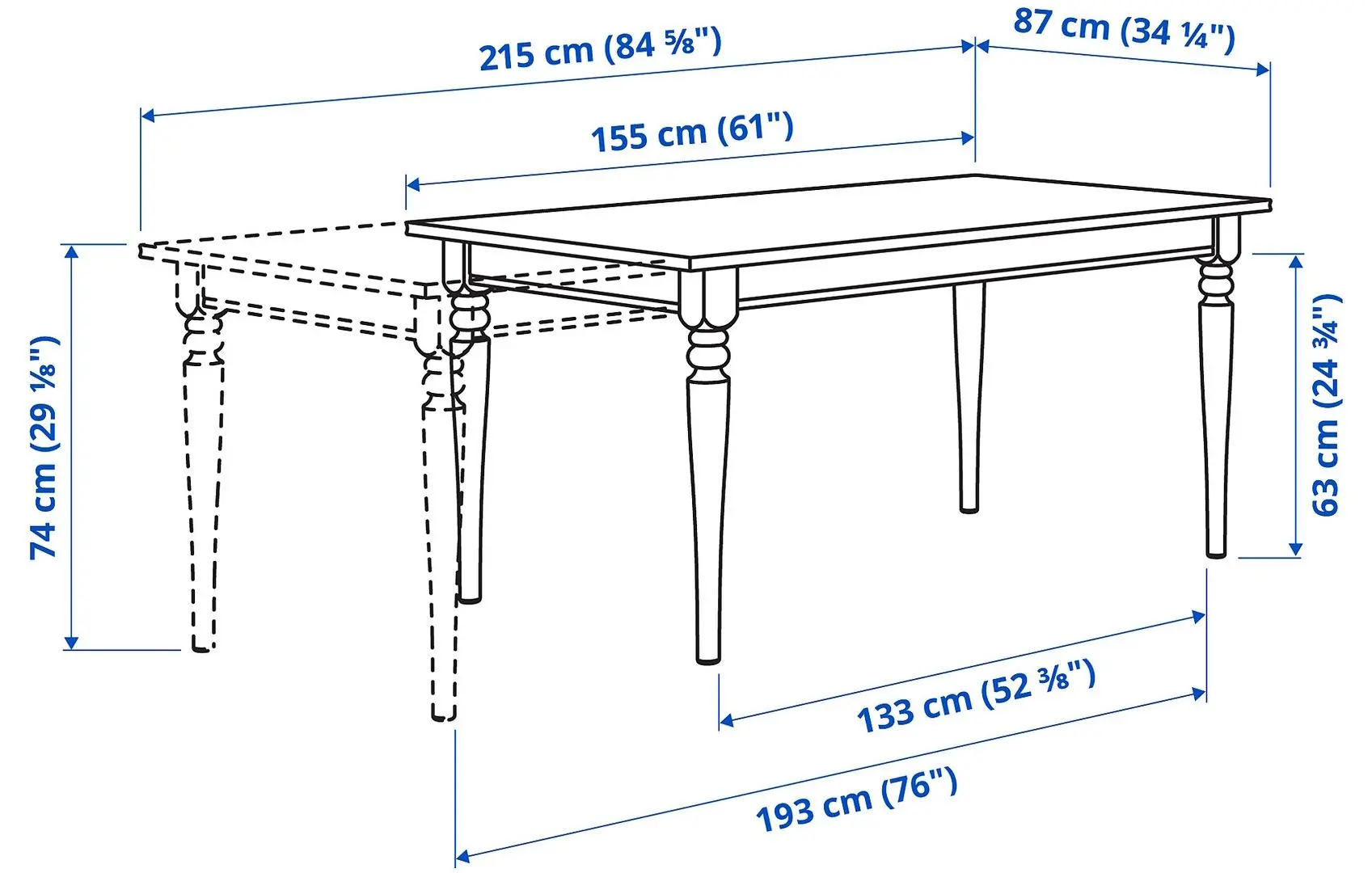 215 cm (84 ⅝")

87 cm (34 ¼")

155 cm (61")

74 cm (29 ⅛")

63 cm (24 ¾")

133 cm (52 ⅜")

193 cm (76")