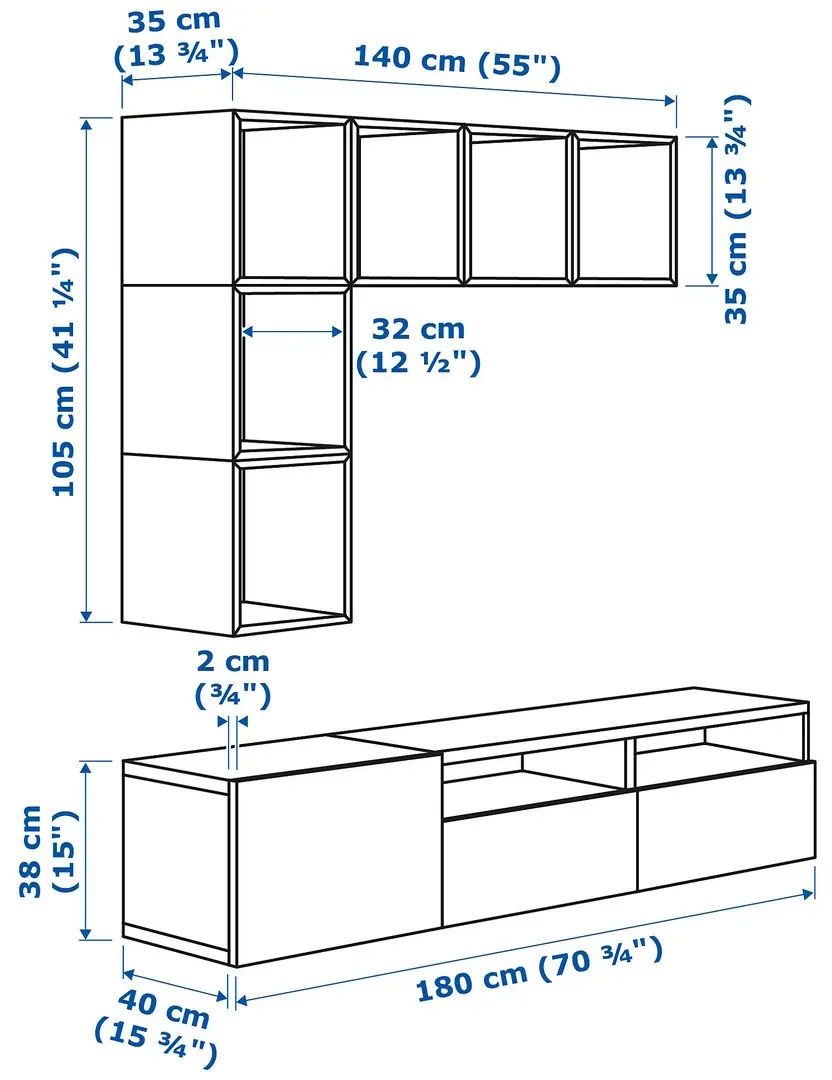 35 cm
(13 ¾")
140 cm (55")
35 cm (13 ¾")
105 cm (41 ¼")
32 cm
(12 ½")
2 cm
(¾")
38 cm
(15")
40 cm
(15 ¾")
180 cm (70 ¾")