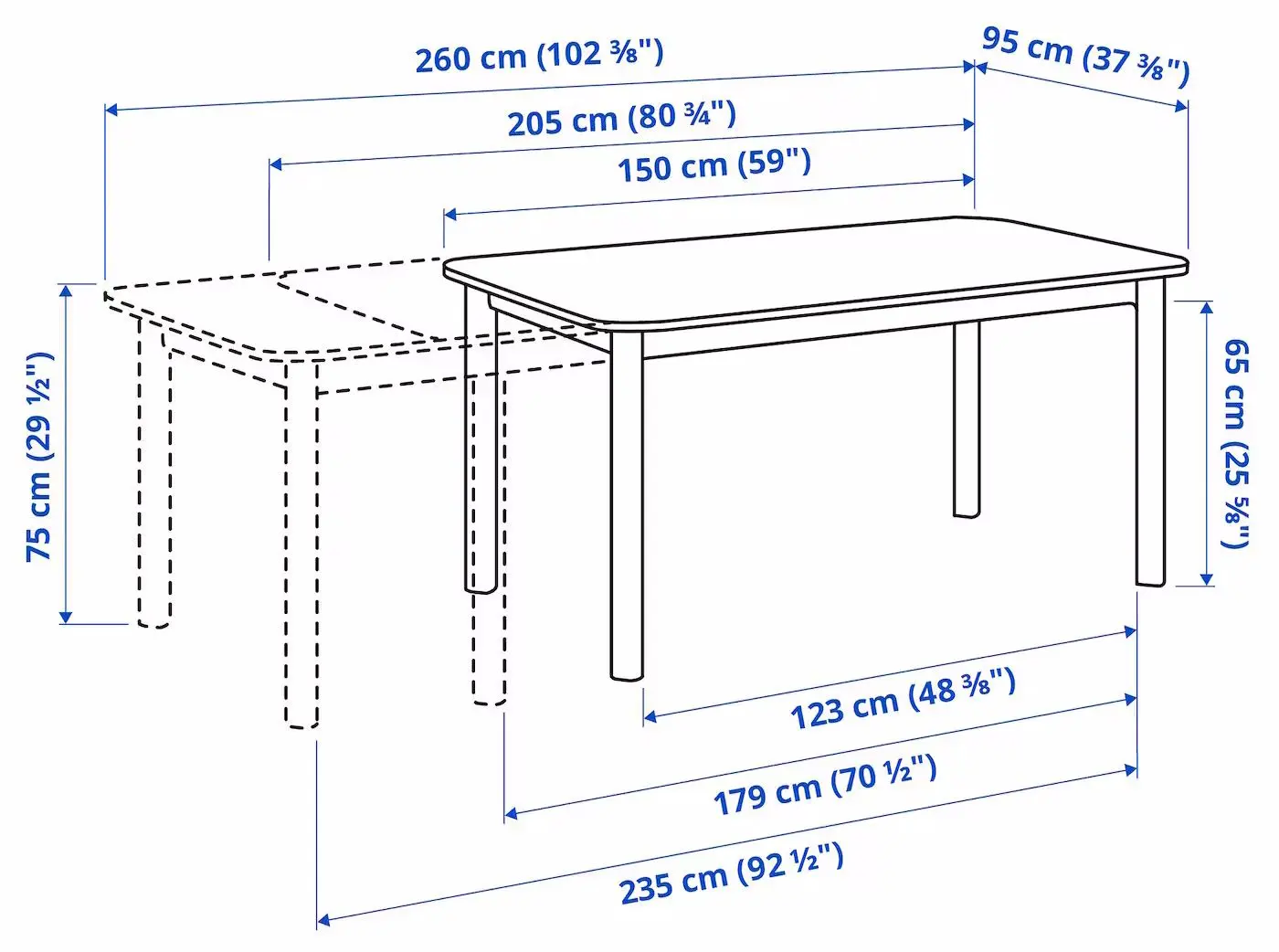 260 cm (102 ⅜")

95 cm (37 ⅜")

205 cm (80 ¾")

150 cm (59")

75 cm (29 ½")

65 cm (25 ⅝")

123 cm (48 ⅜")

179 cm (70 ½")

235 cm (92 ½")