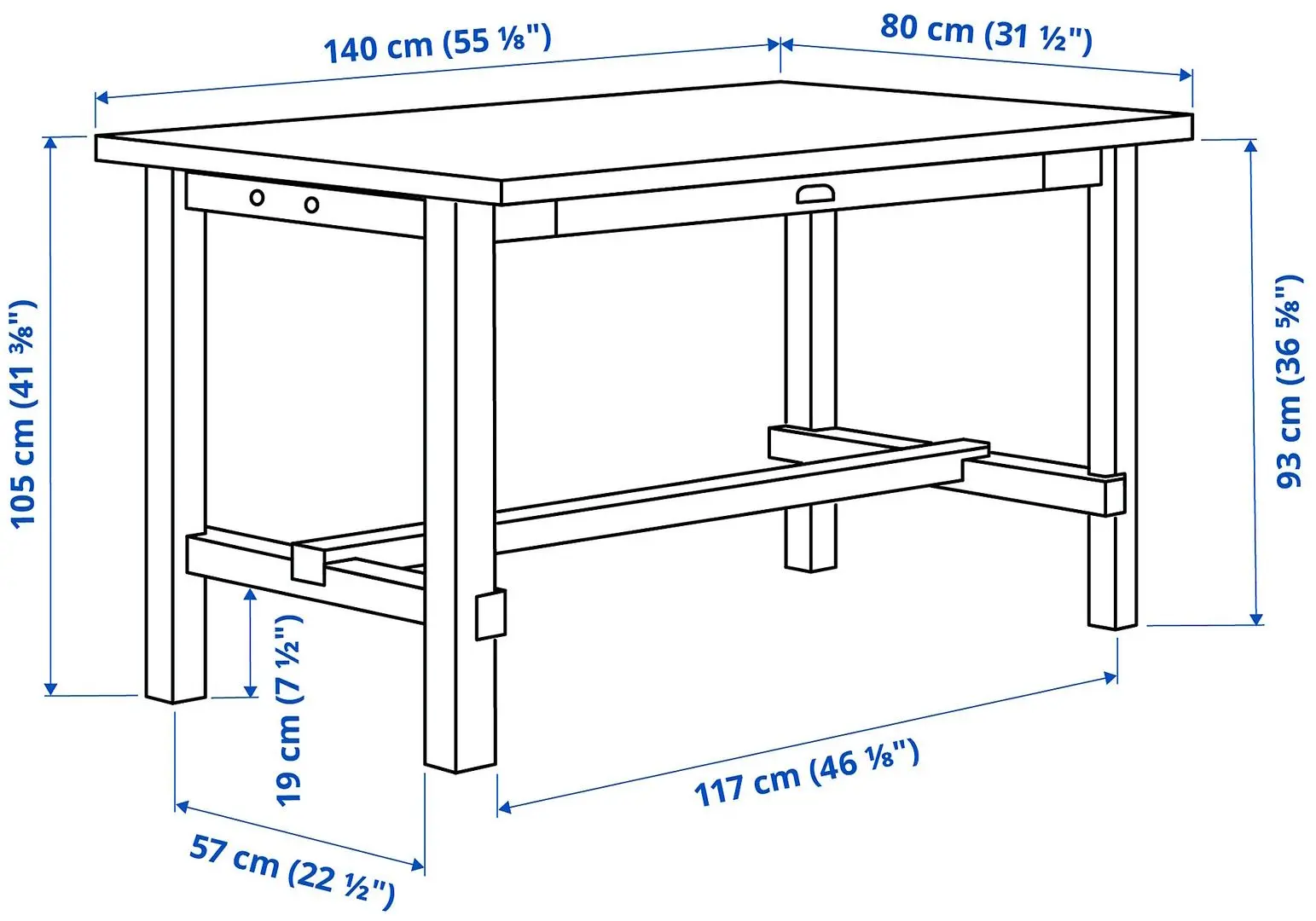 140 cm (55 ⅛")

80 cm (31 ½")

105 cm (41 ⅜")

93 cm (36 ⅝")

19 cm (7 ½")

117 cm (46 ⅛")

57 cm (22 ½")