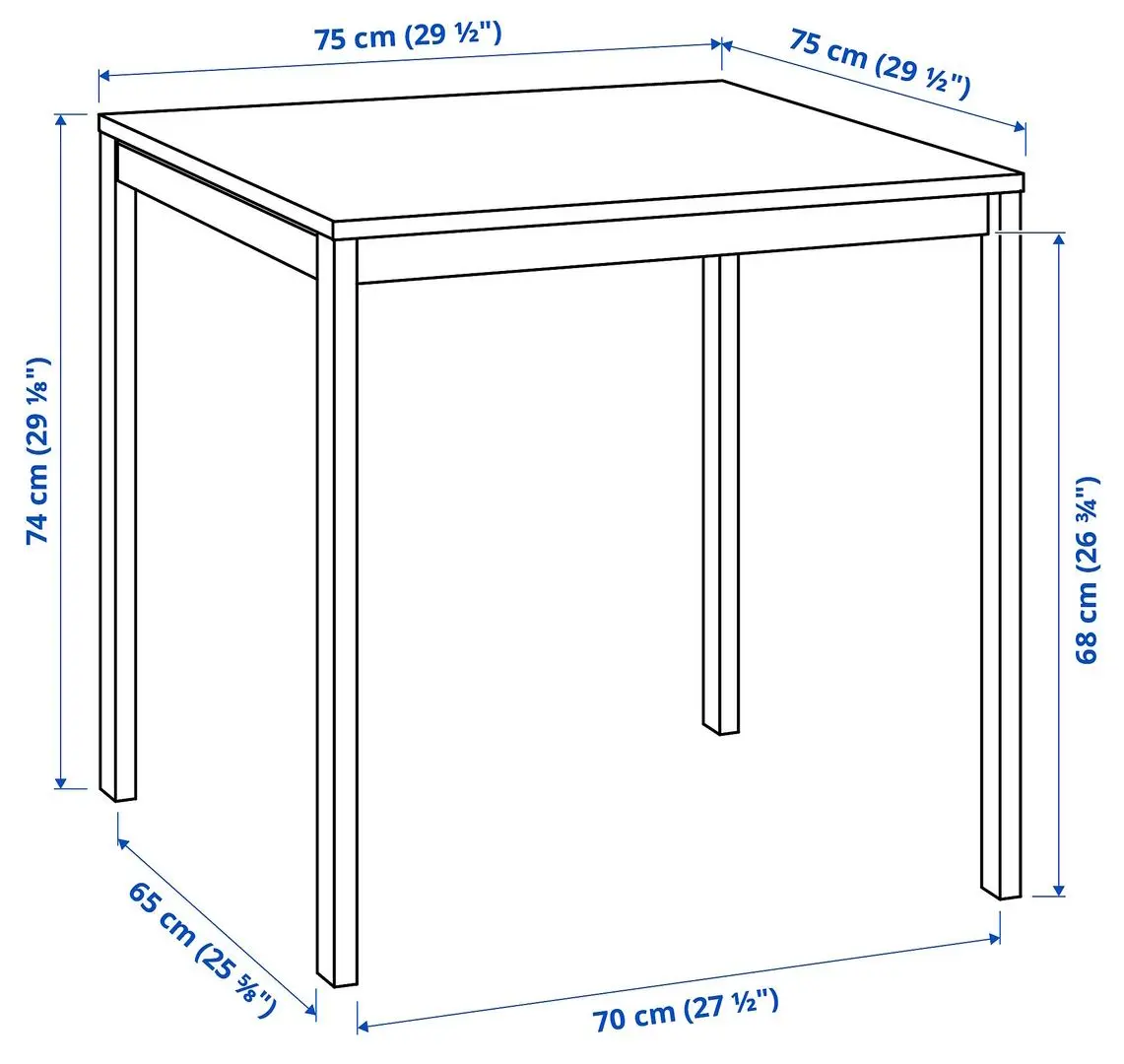 75 cm (29 ½")

75 cm (29 ½")

74 cm (29 ⅛")

68 cm (26 ¾")

65 cm (25 ⅝")

70 cm (27 ½")