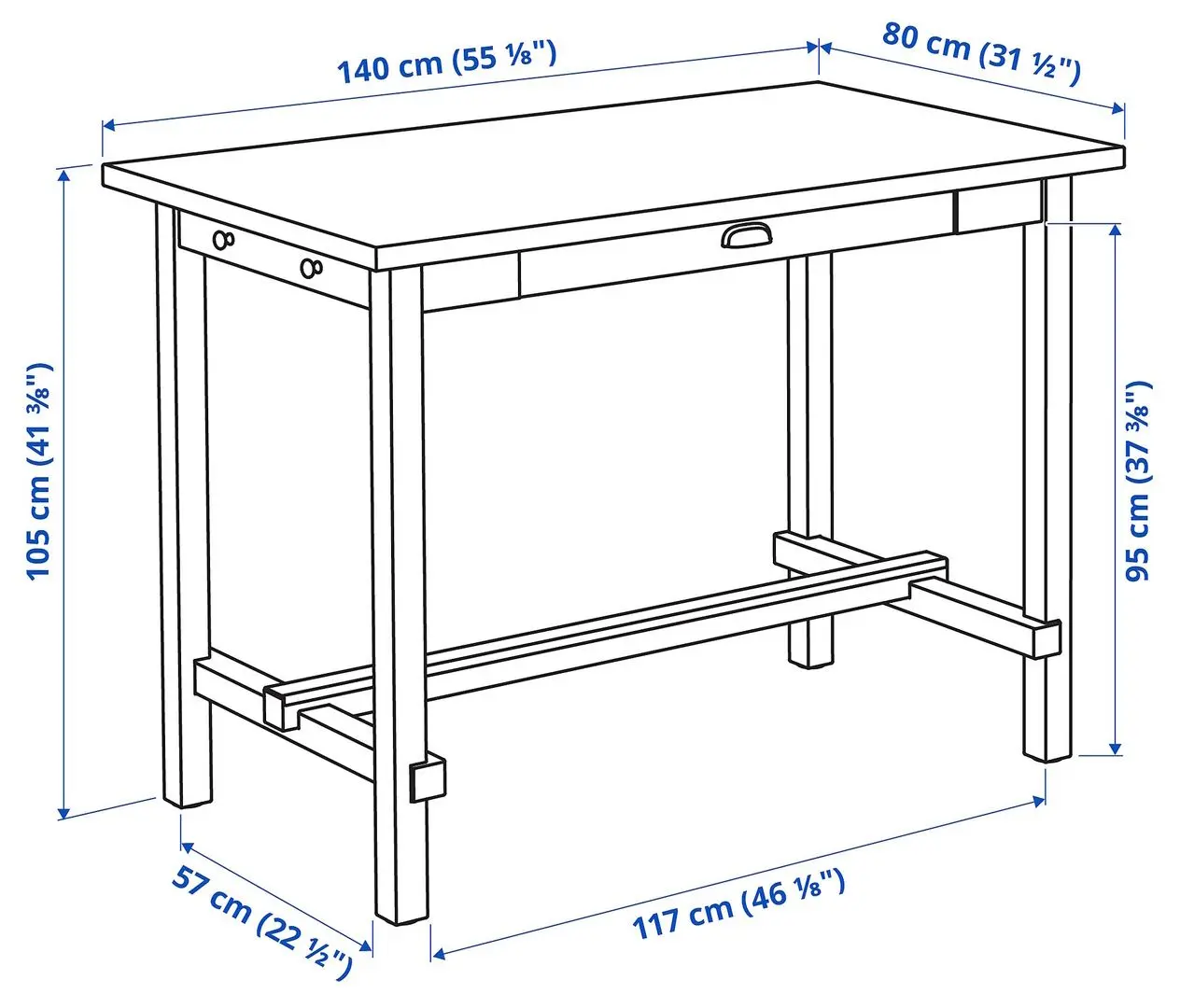 140 cm (55 ⅛")

80 cm (31 ½")

105 cm (41 ⅜")

95 cm (37 ⅜")

57 cm (22 ½")

117 cm (46 ⅛")