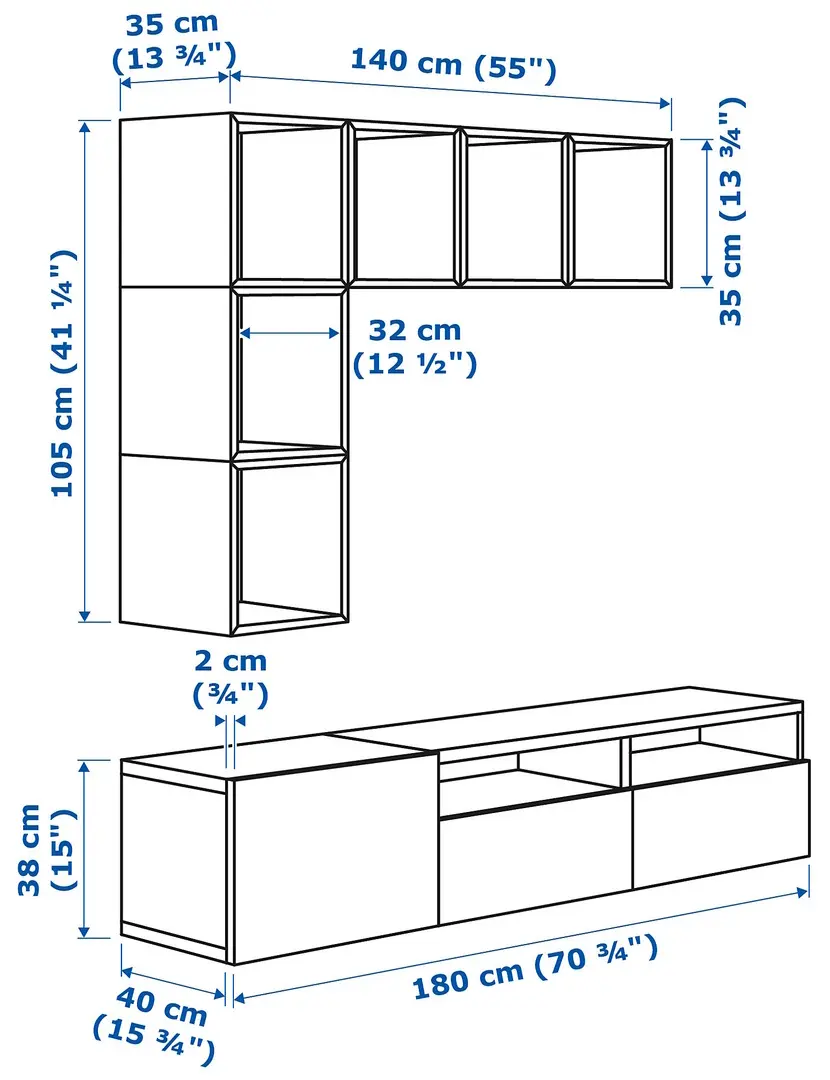 35 cm (13 ¾")

140 cm (55")

35 cm (13 ¾")

105 cm (41 ¼")

32 cm (12 ½")

2 cm (¾")

38 cm (15")

40 cm (15 ¾")

180 cm (70 ¾")