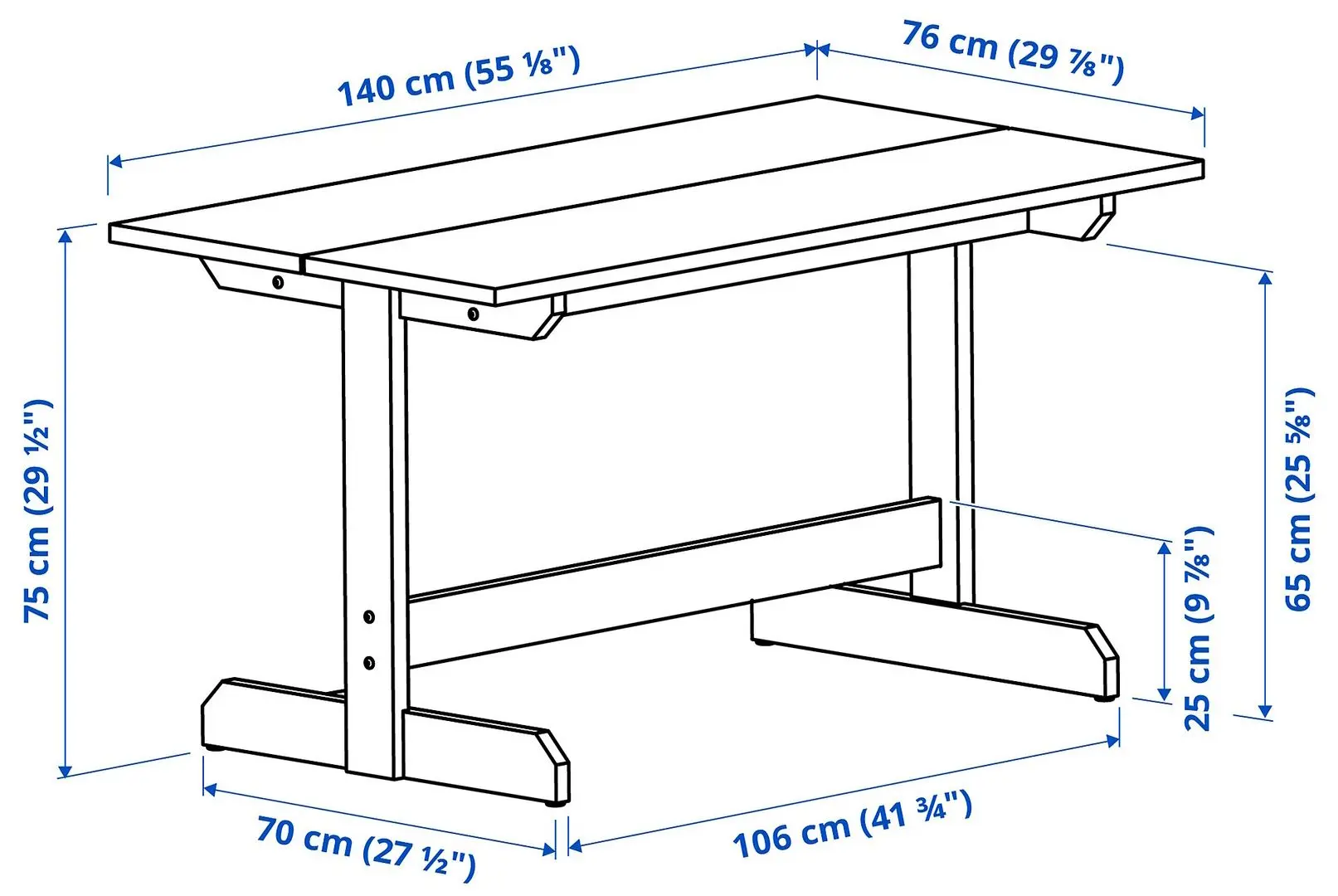 140 cm (55 ⅛")
76 cm (29 ⅞")
75 cm (29 ½")
65 cm (25 ⅝")
25 cm (9 ⅞")
70 cm (27 ½")
106 cm (41 ¾")