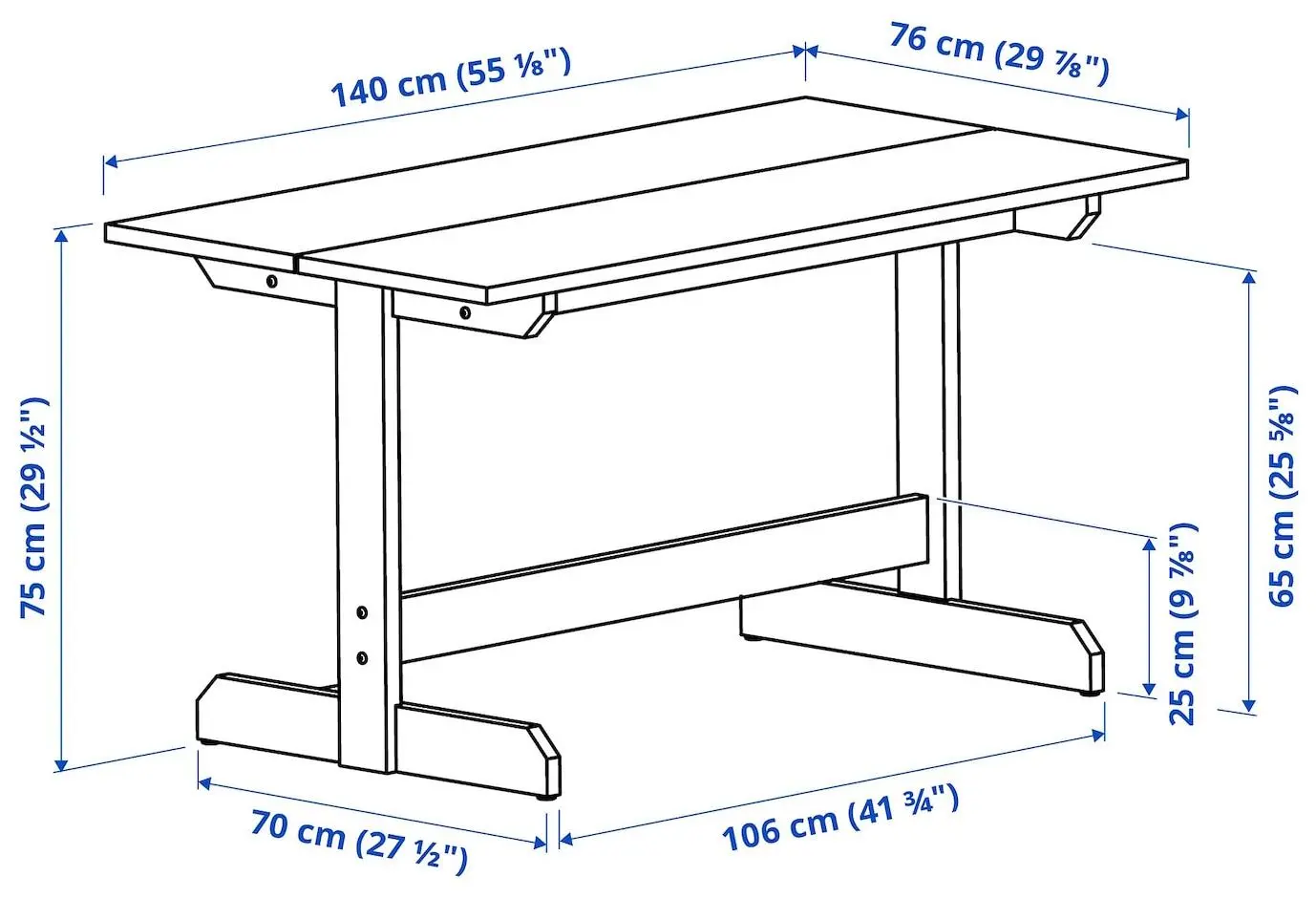 140 cm (55 ⅛")

76 cm (29 ⅞")

75 cm (29 ½")

65 cm (25 ⅝")

25 cm (9 ⅞")

70 cm (27 ½")

106 cm (41 ¾")