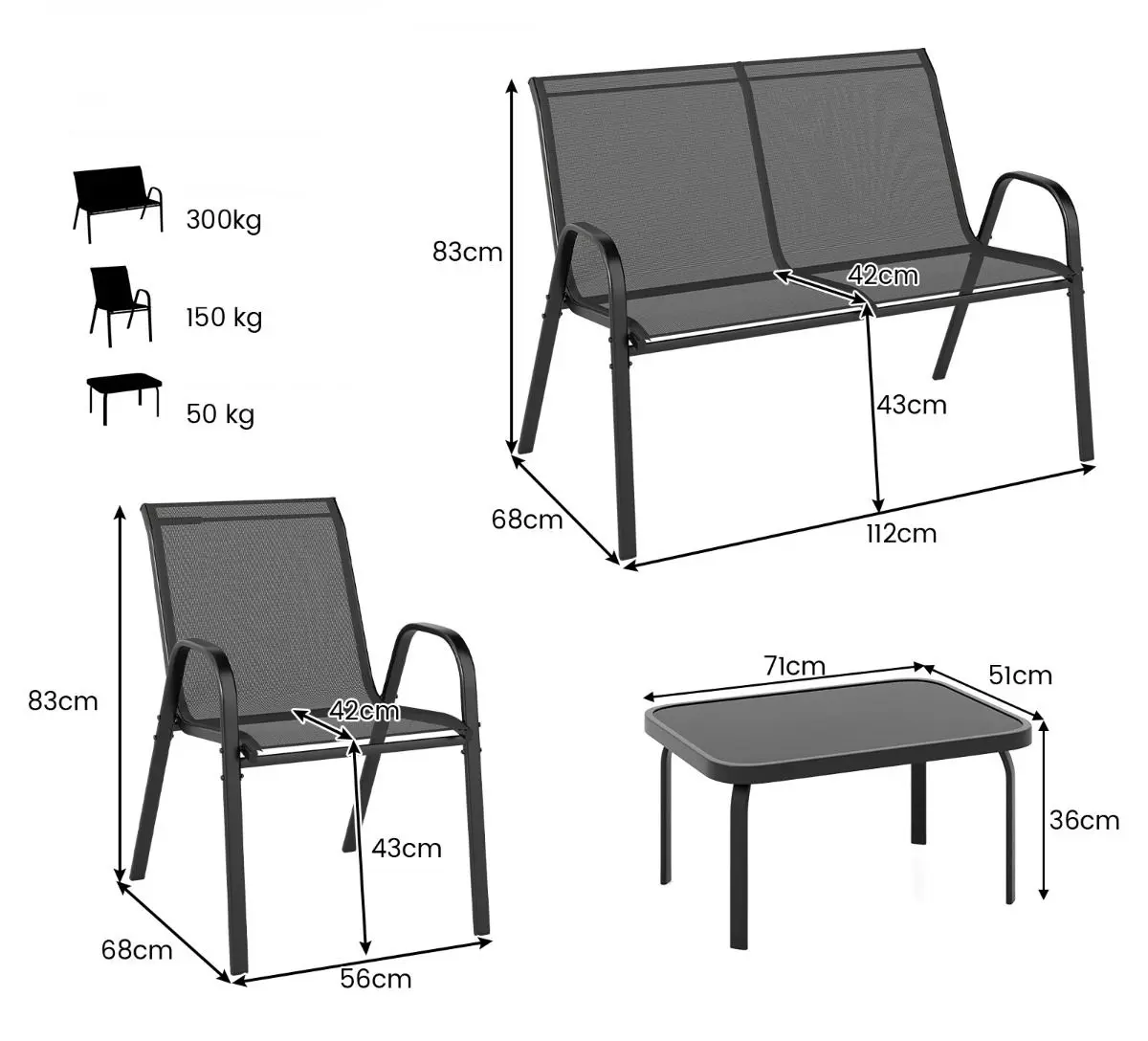 300kg

150 kg

50 kg

83cm

42cm

43cm

68cm

112cm

83cm

42cm

43cm

68cm

56cm

71cm

51cm

36cm