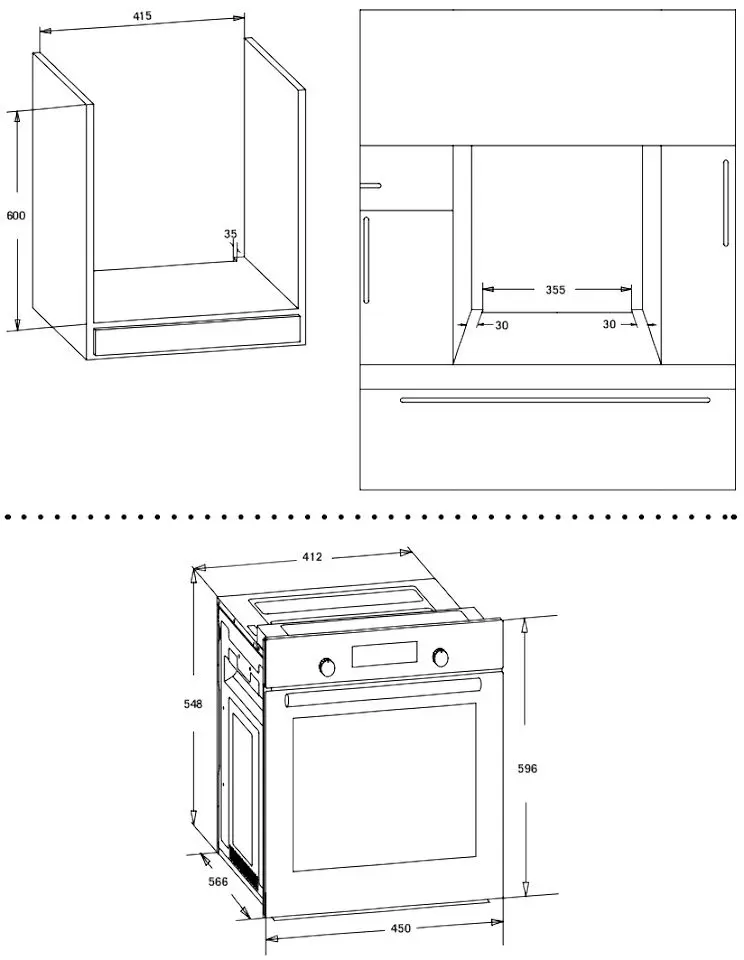 415

600

35

355

30

30

412

548

596

566

450