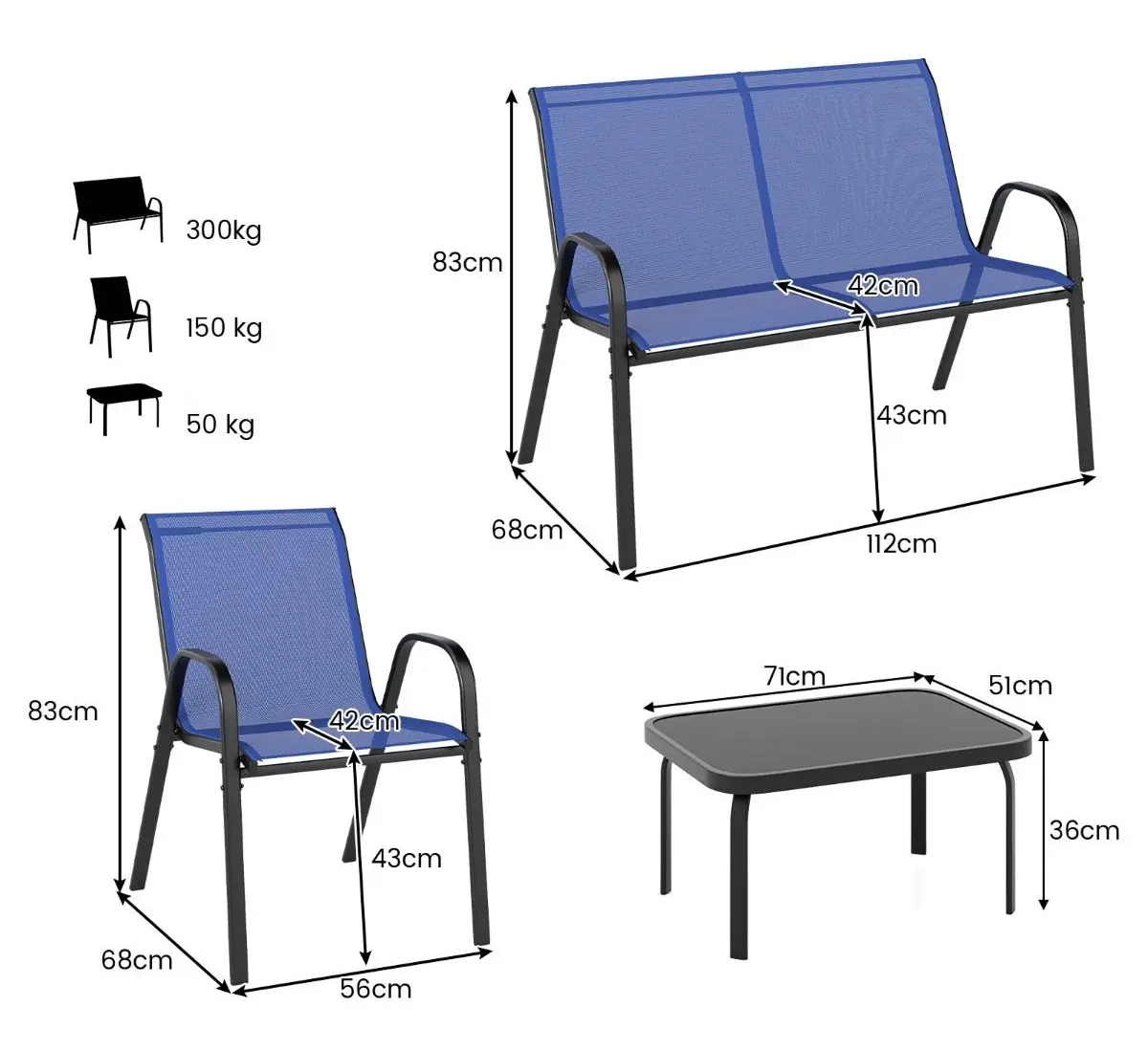 300kg

150 kg

50 kg

83cm

42cm

43cm

68cm

112cm

83cm

42cm

43cm

68cm

56cm

71cm

51cm

36cm