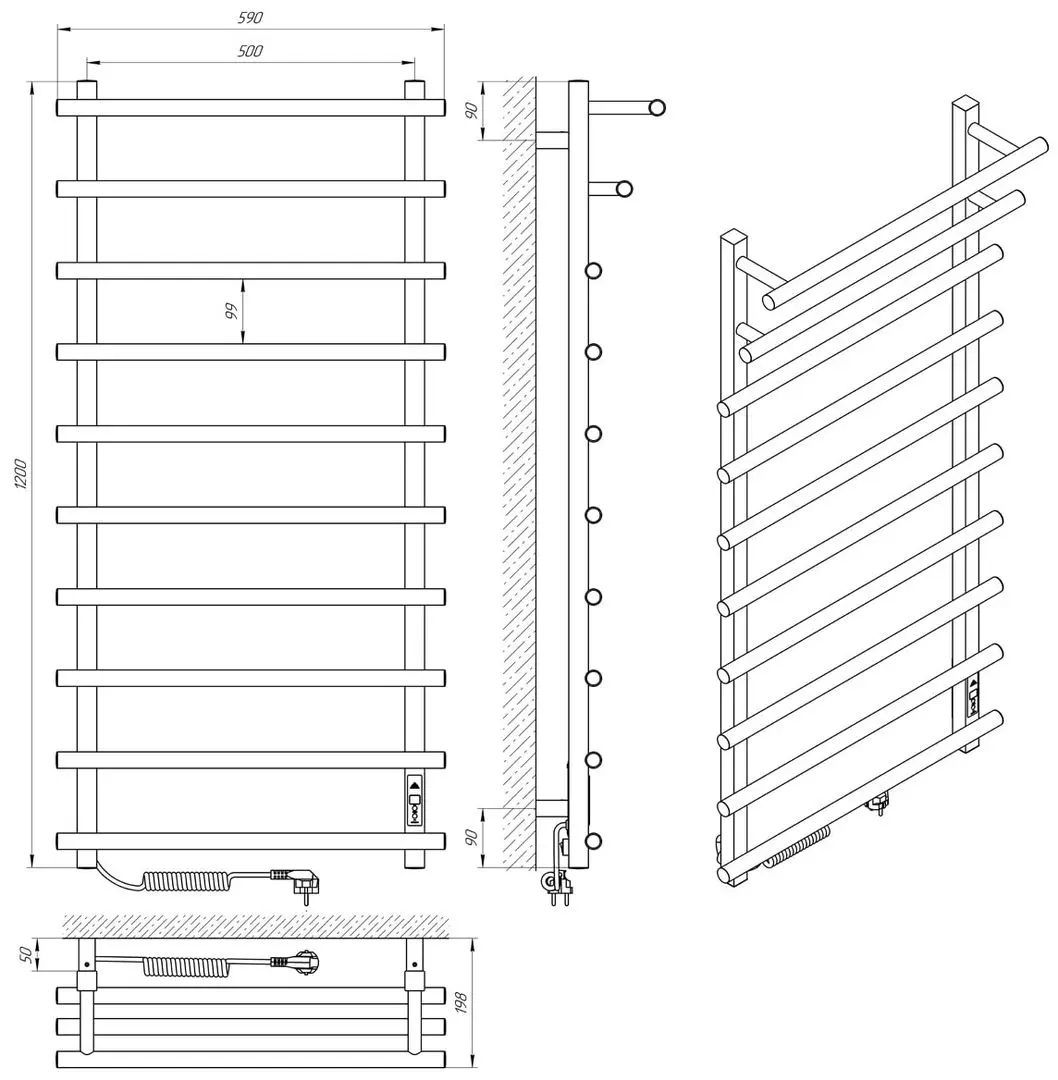 590
500
1200
99
90
90
50
198