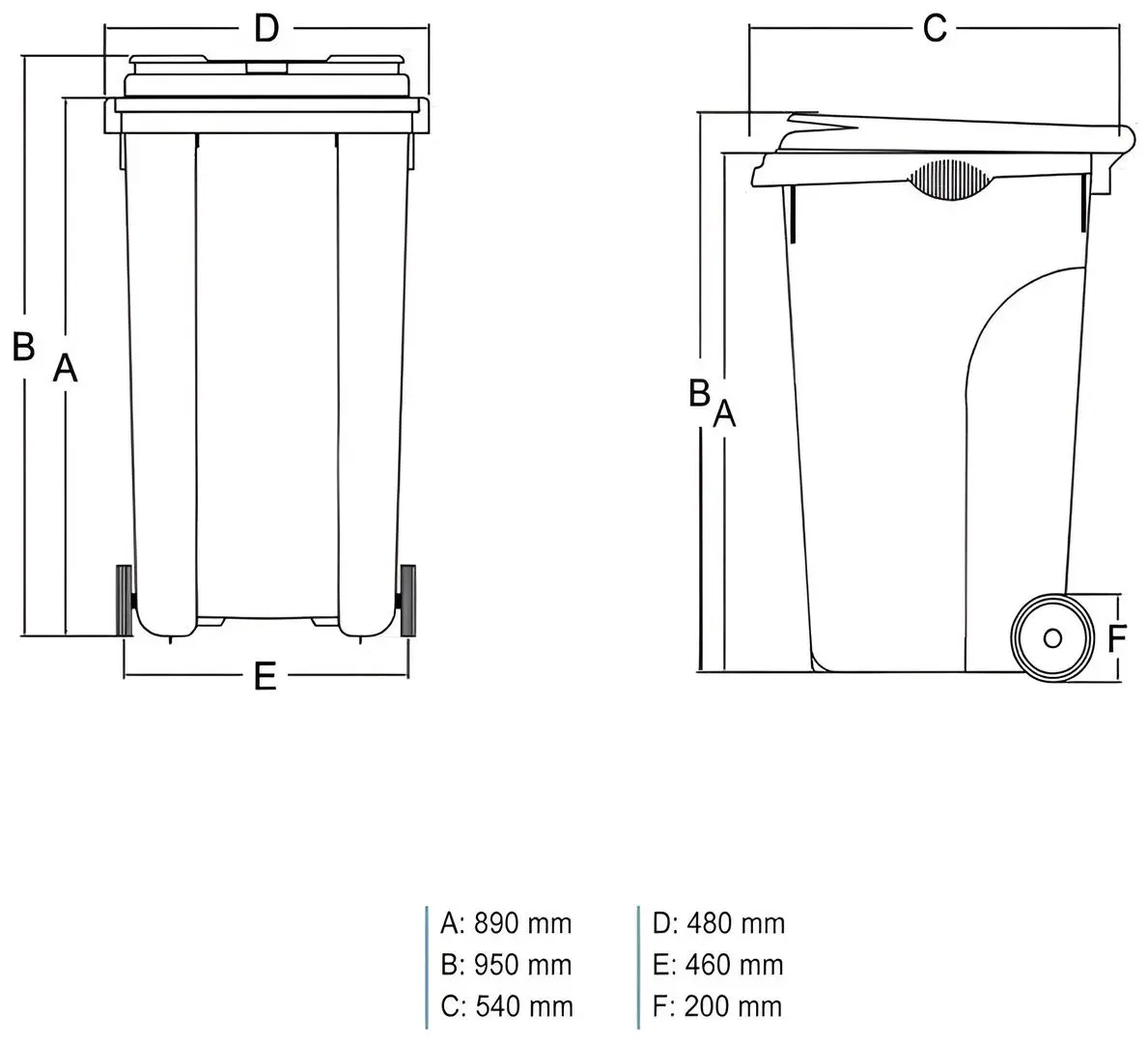 D

B

A

E

C

B

A

F

A: 890 mm
B: 950 mm
C: 540 mm

D: 480 mm
E: 460 mm
F: 200 mm