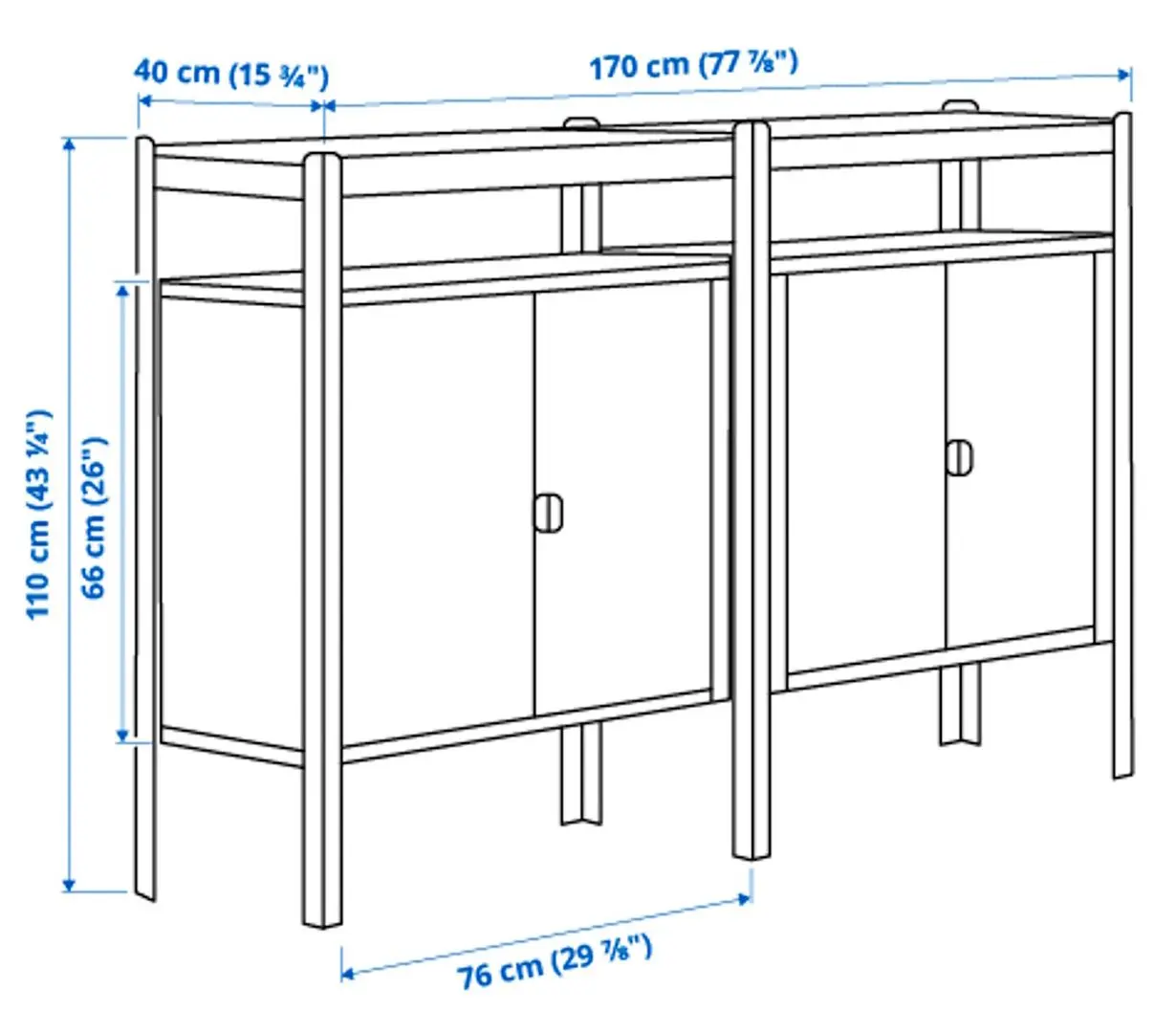 40 cm (15 ¾")
170 cm (77 ⅞")
110 cm (43 ¼")
66 cm (26")
76 cm (29 ⅞")