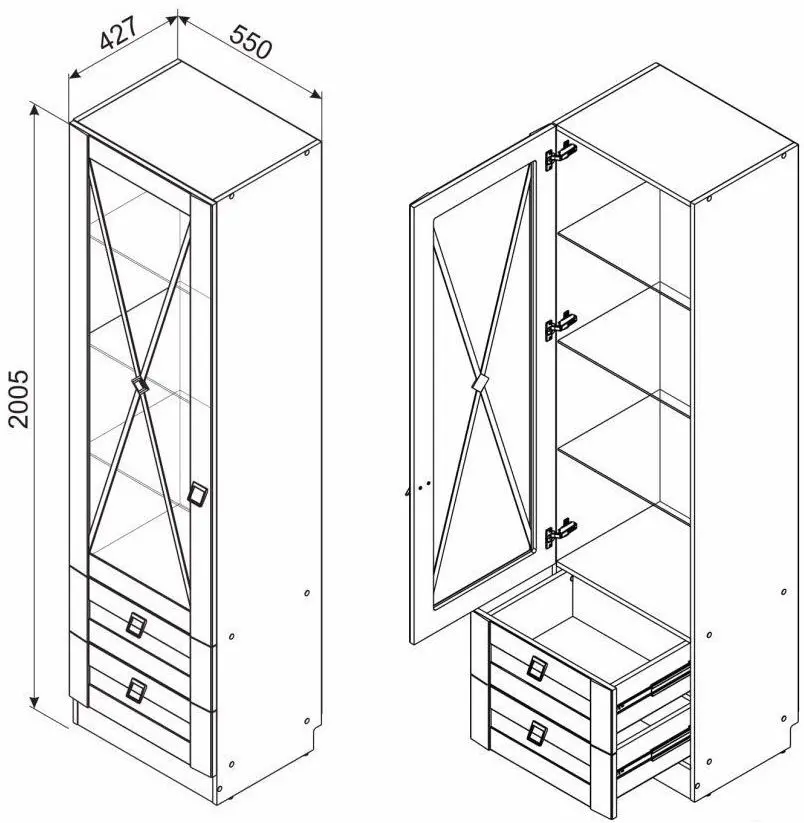 427
550
2005