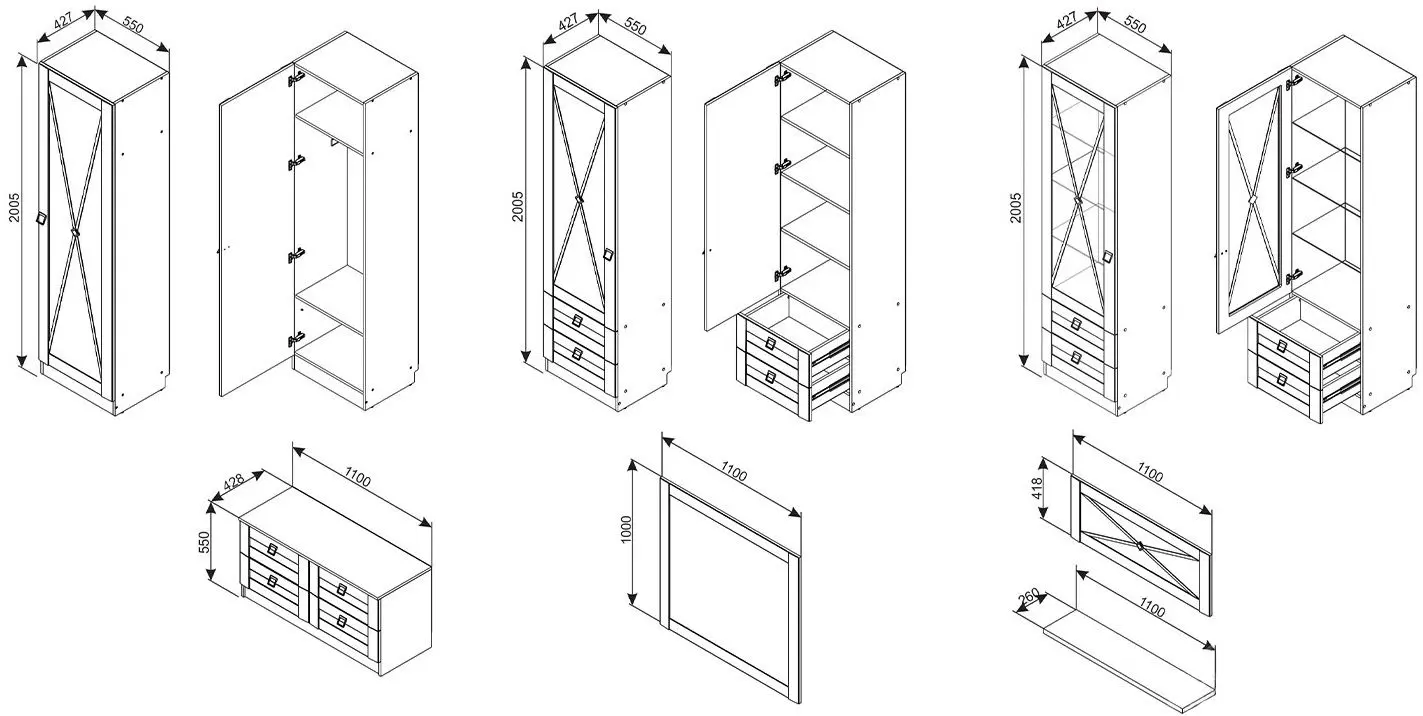 427
550
2005

427
550
2005

427
550
2005

428
1100
550

1100
1000

1100
418

260
1100