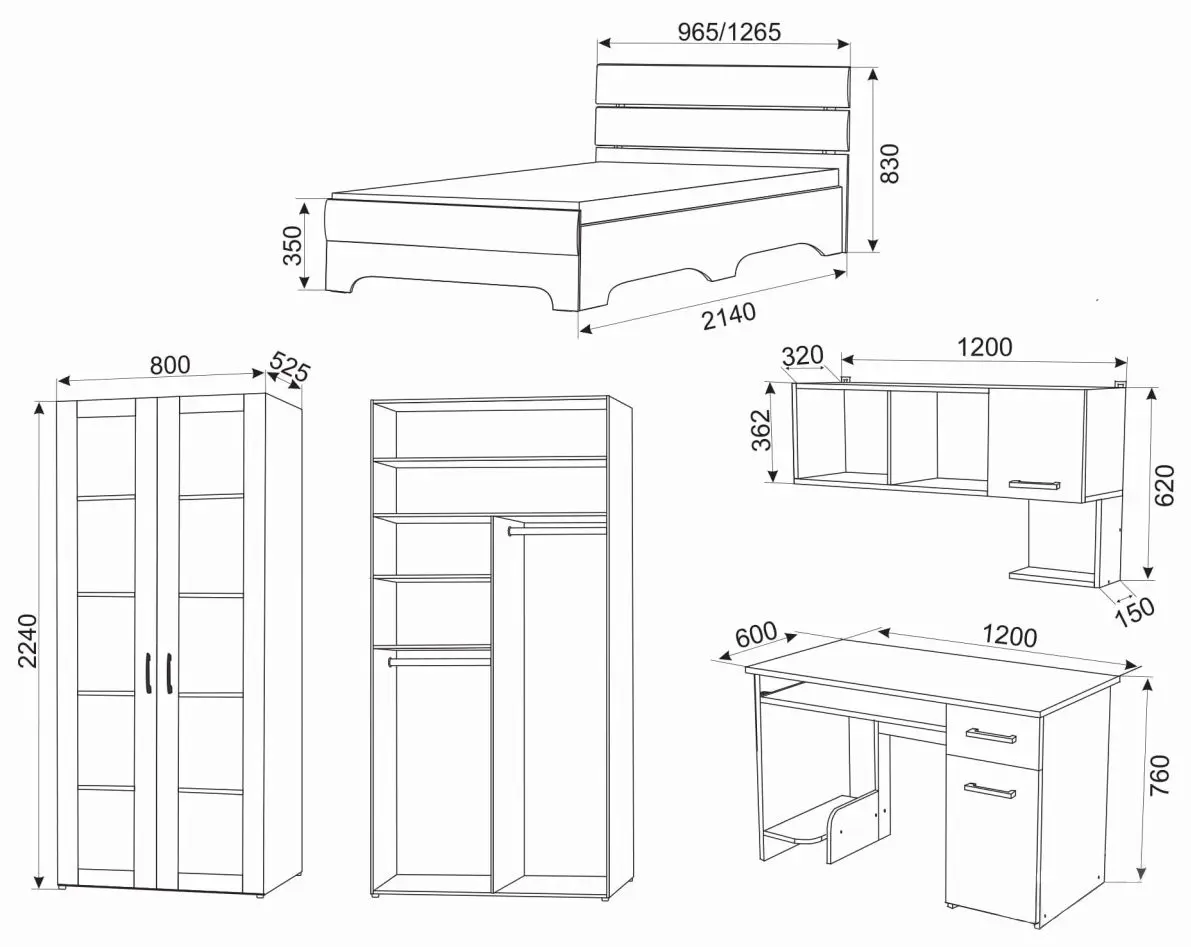 965/1265
830
350
2140
800
525
2240
320
1200
362
620
150
600
1200
760