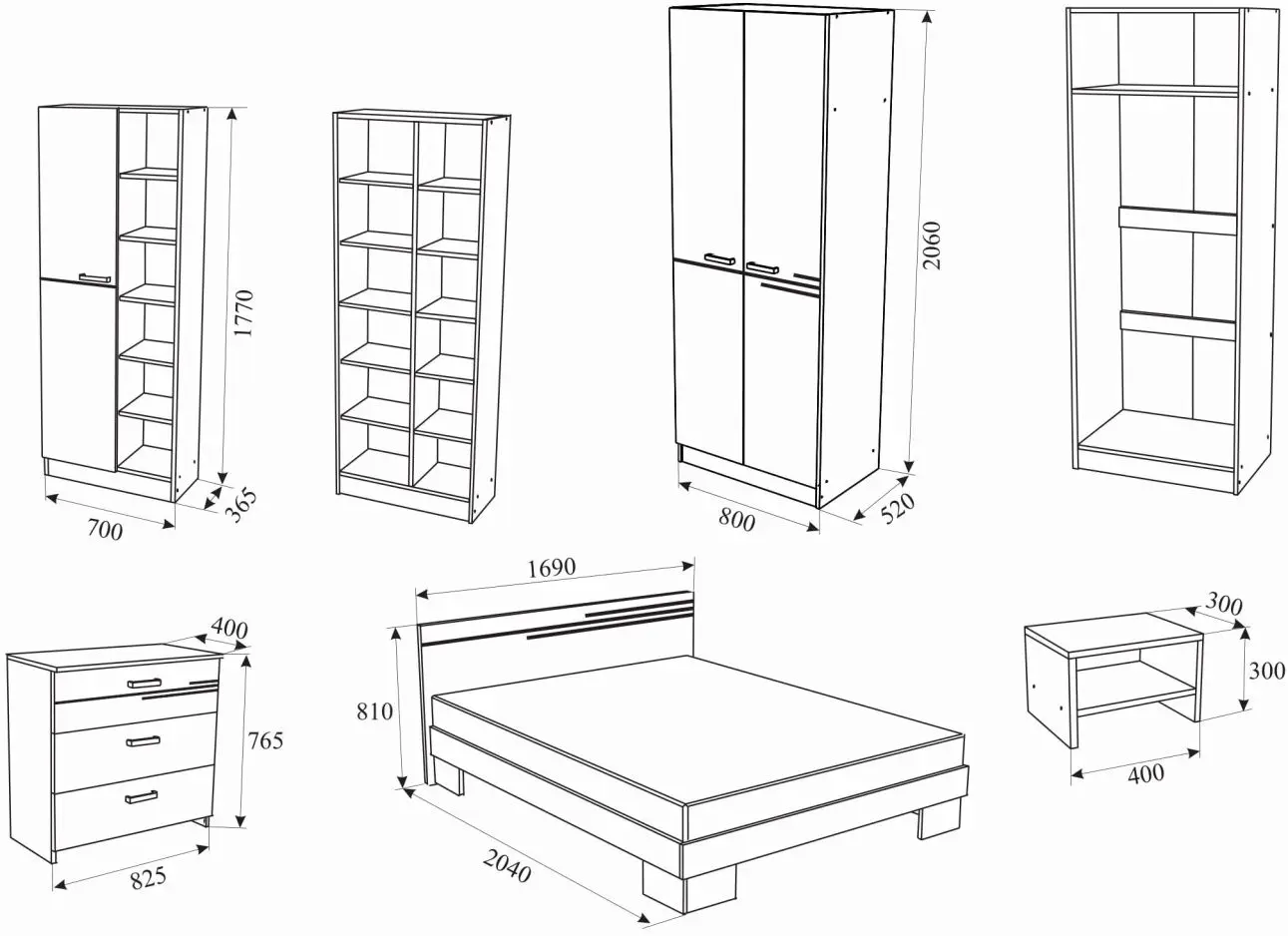 1770
365
700
2060
800
520
400
765
825
1690
810
2040
300
300
400