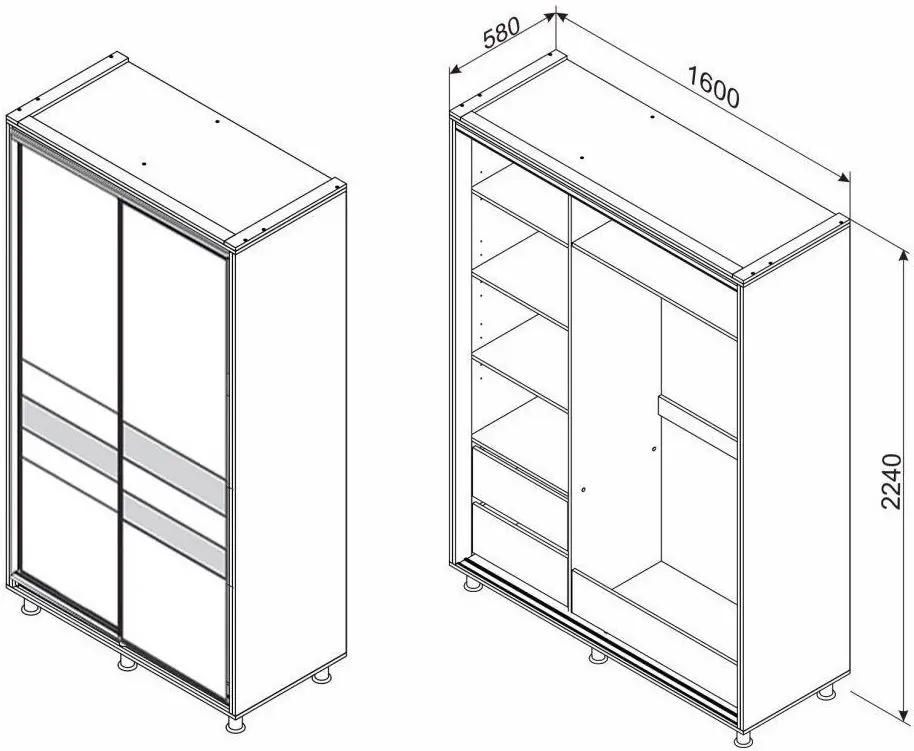 580
1600
2240