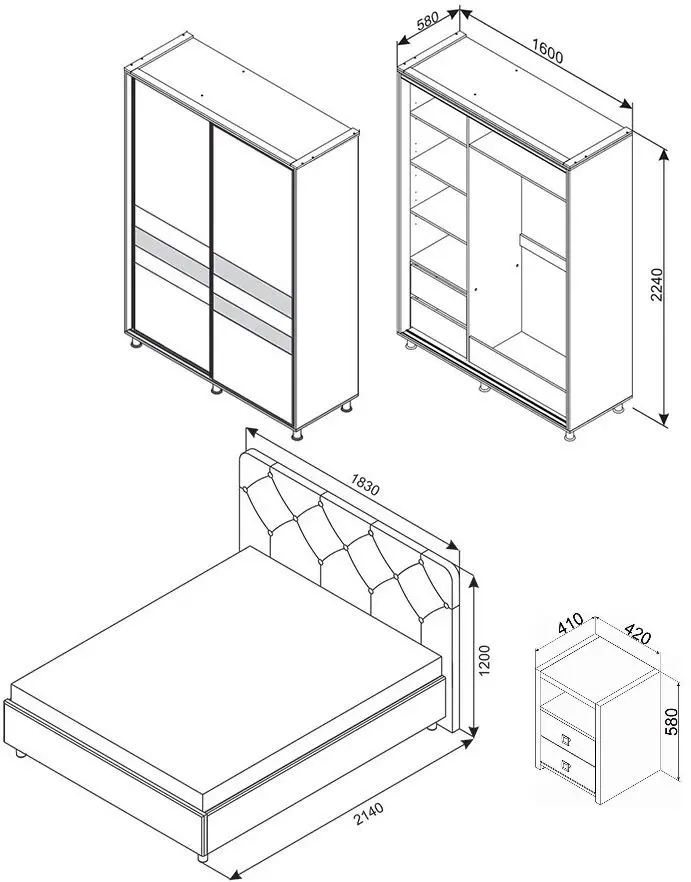 580
1600
2240
1830
1200
2140
410
420
580