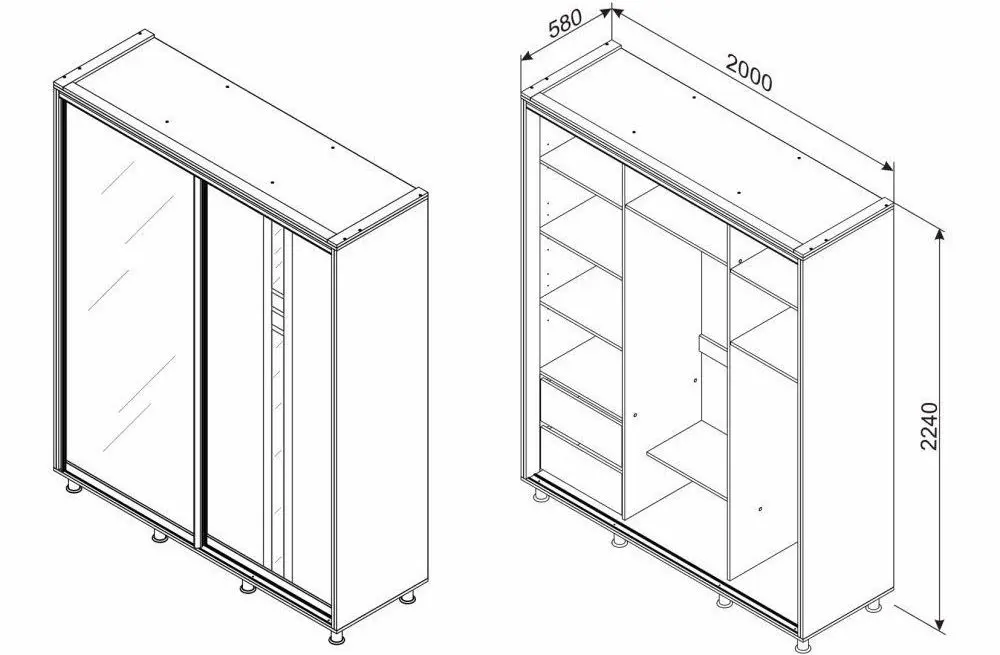 580
2000
2240