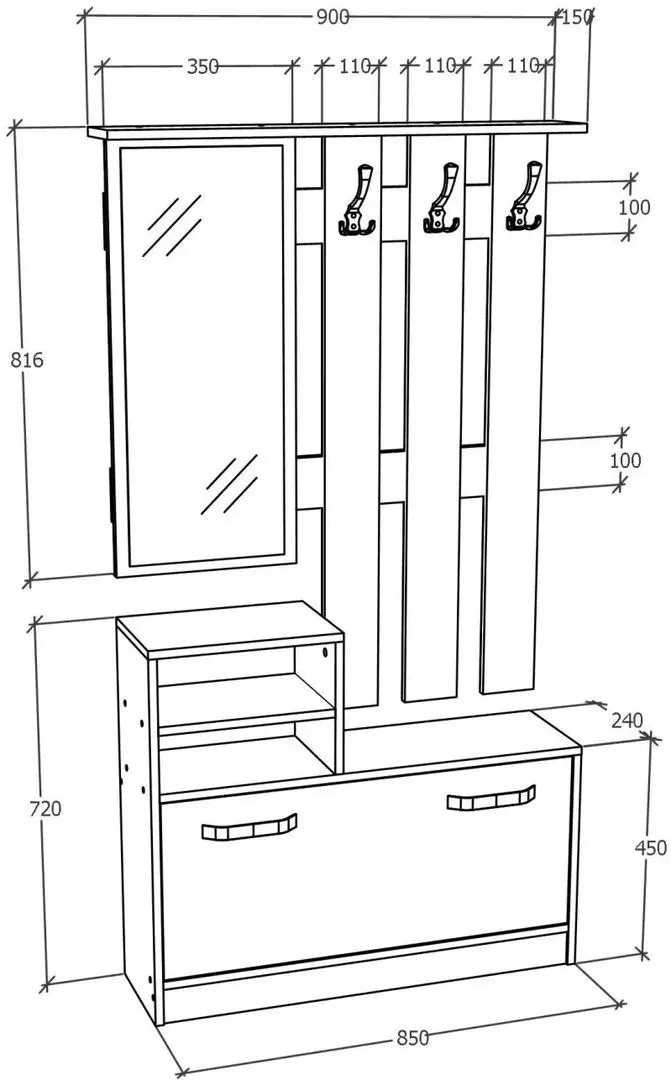 900
150
350
110
110
110
100
816
100
240
720
450
850