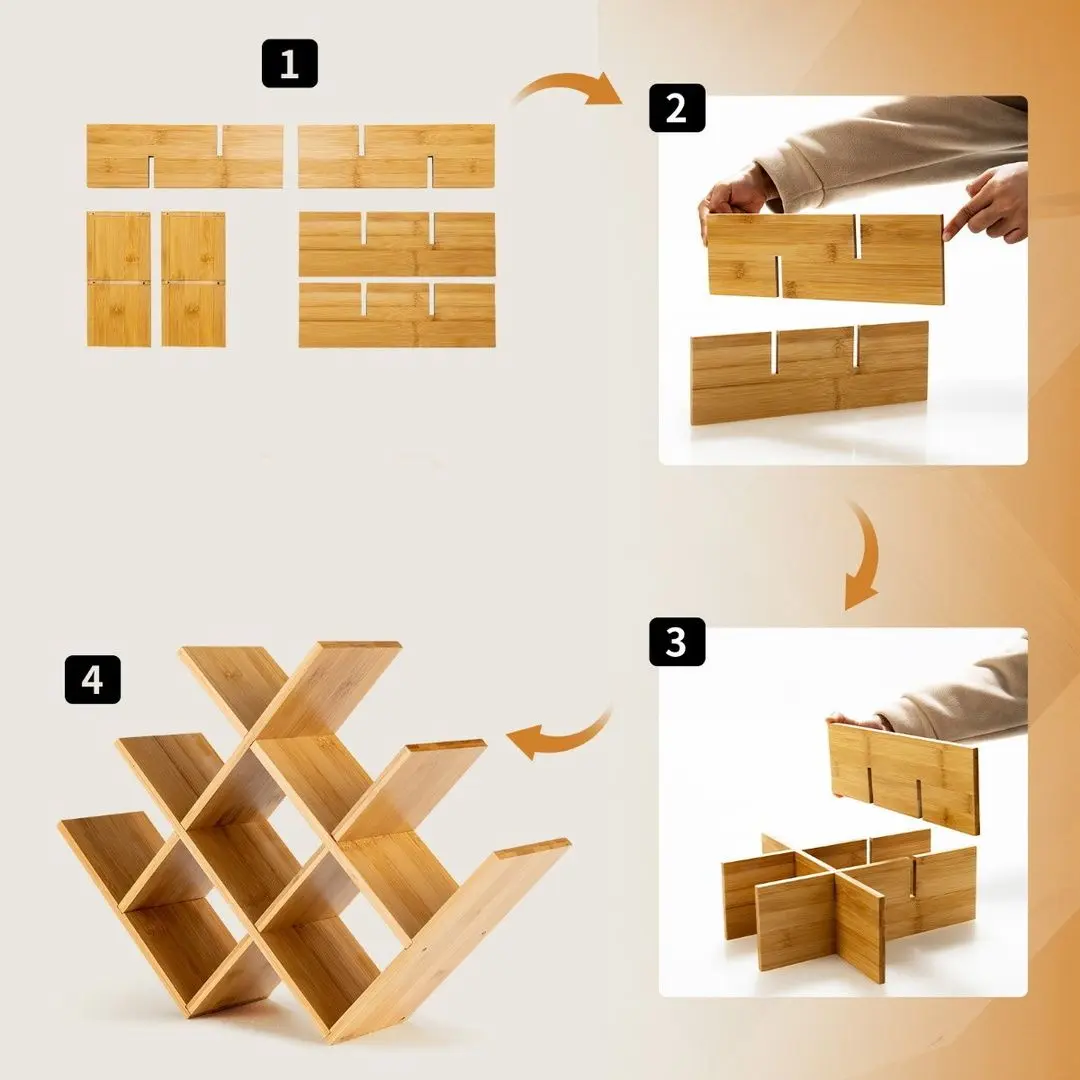 1

2

3

4