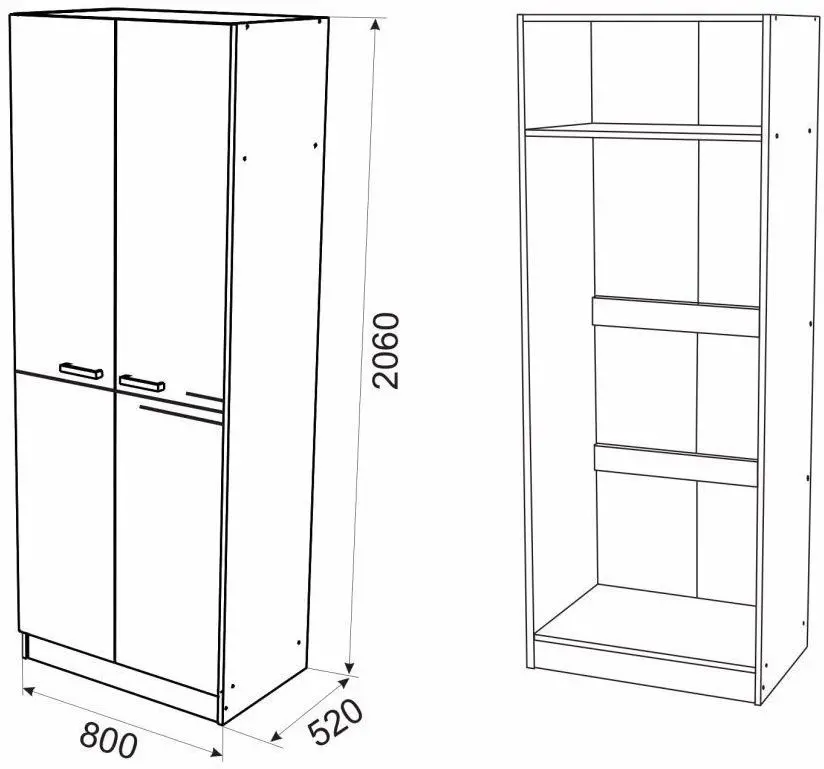 2060

800

520