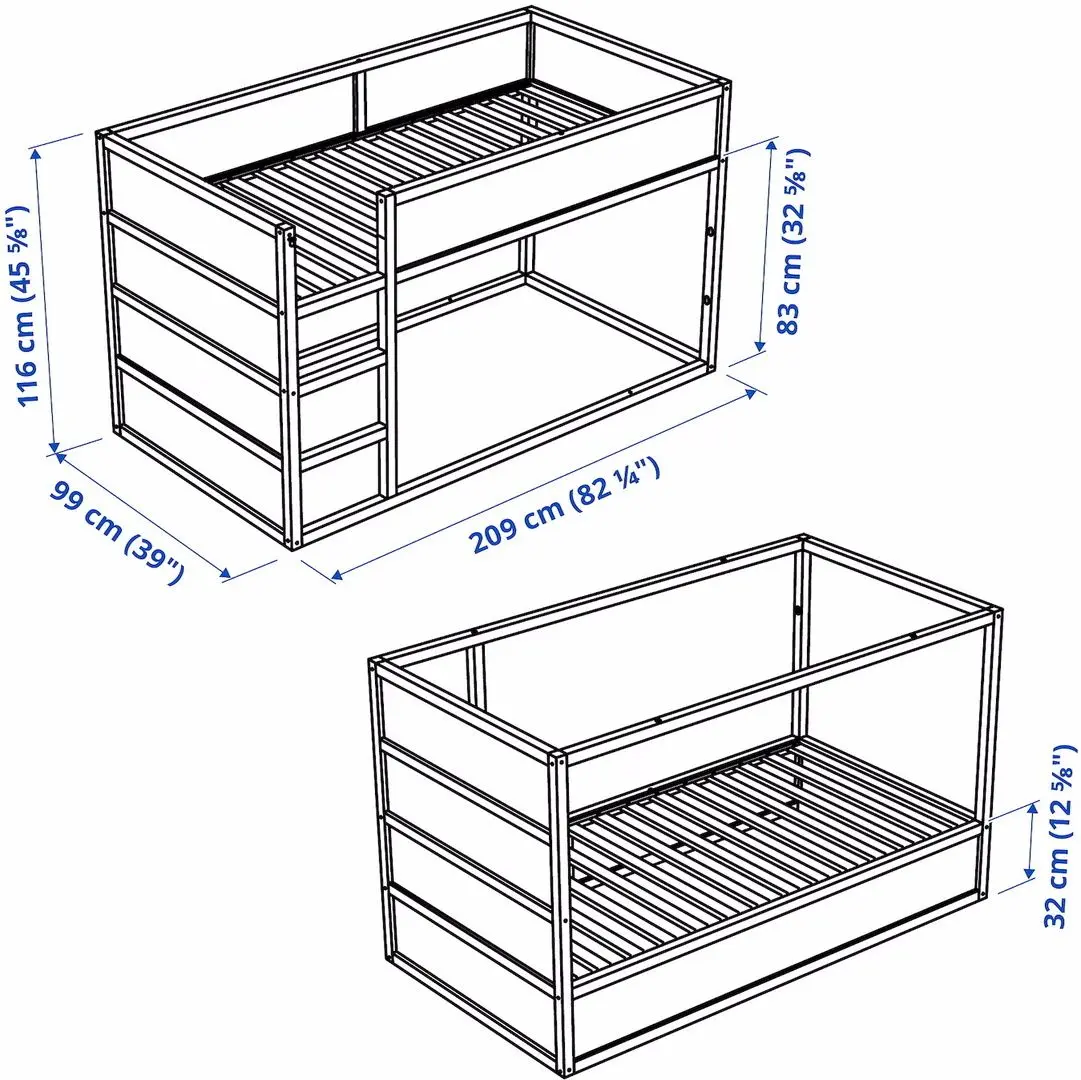 116 cm (45 ⅝")

83 cm (32 ⅝")

99 cm (39")

209 cm (82 ¼")

32 cm (12 ⅝")