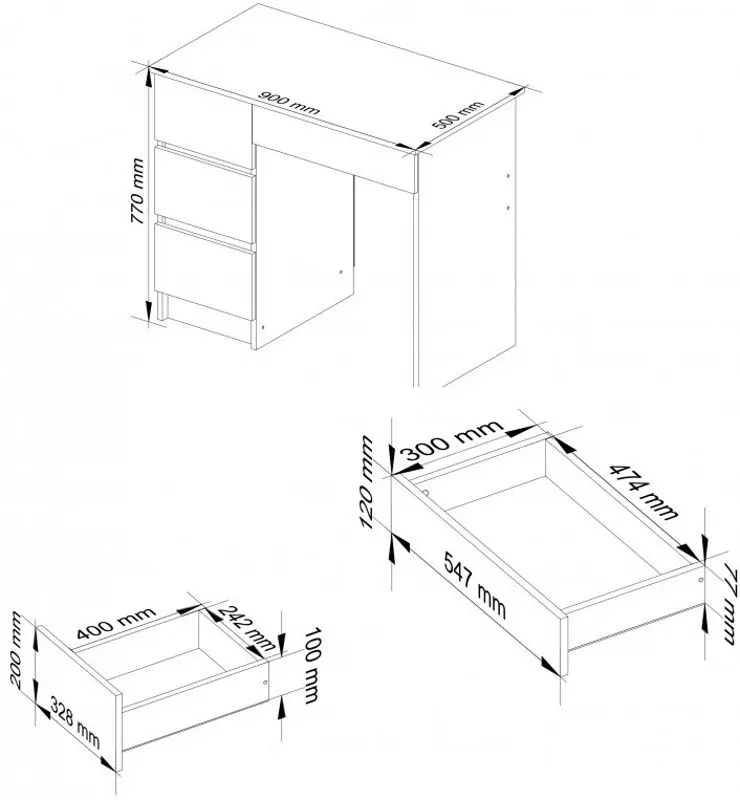 900 mm
500 mm
770 mm
300 mm
474 mm
120 mm
547 mm
77 mm
400 mm
242 mm
200 mm
100 mm
328 mm