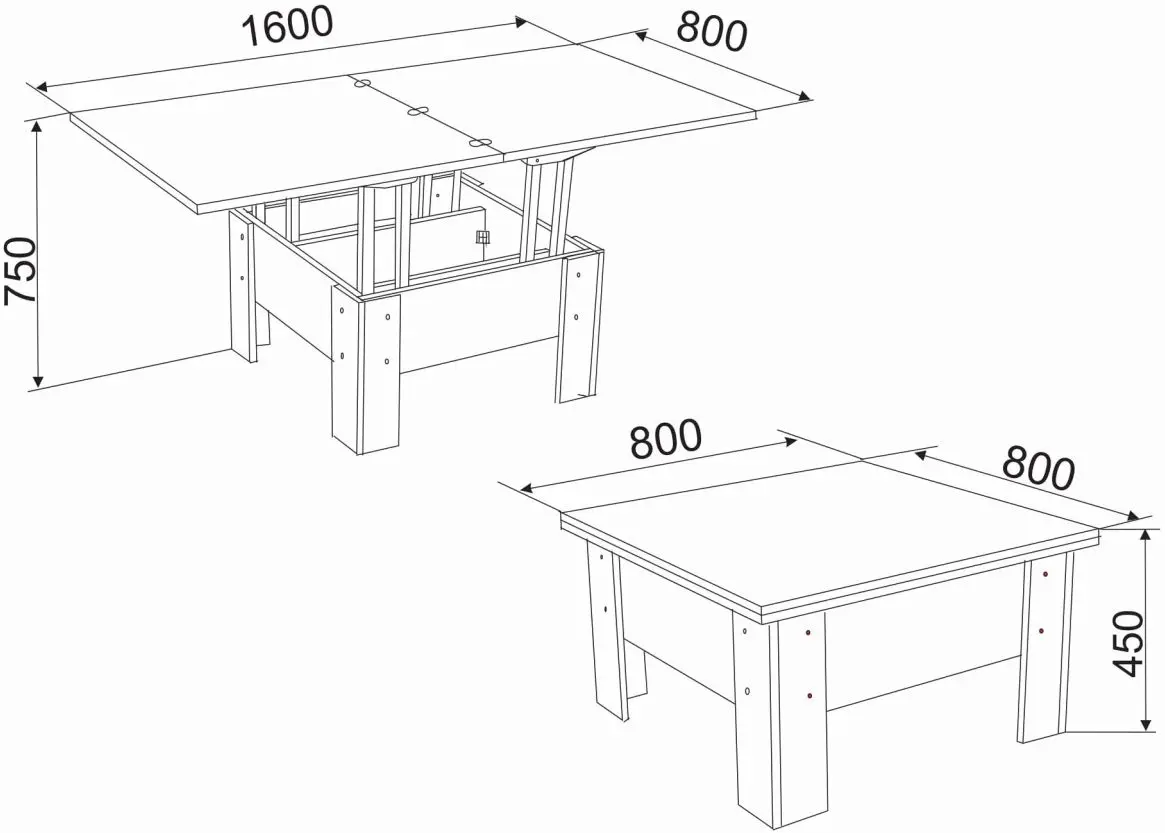 1600
800
750
800
800
450