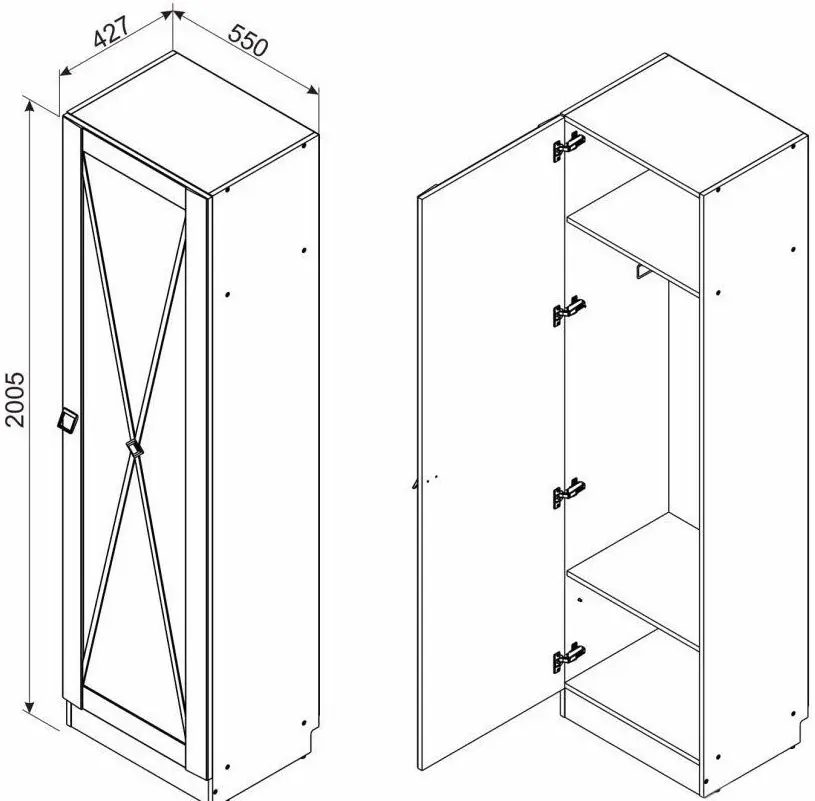 427
550
2005