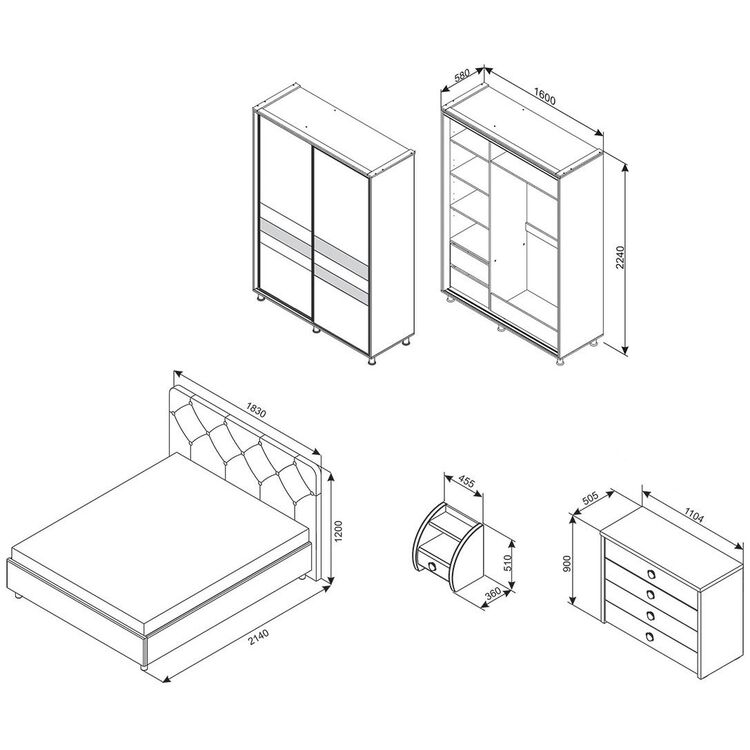 580
1600
2240
1830
1200
2140
455
510
360
505
1104
900