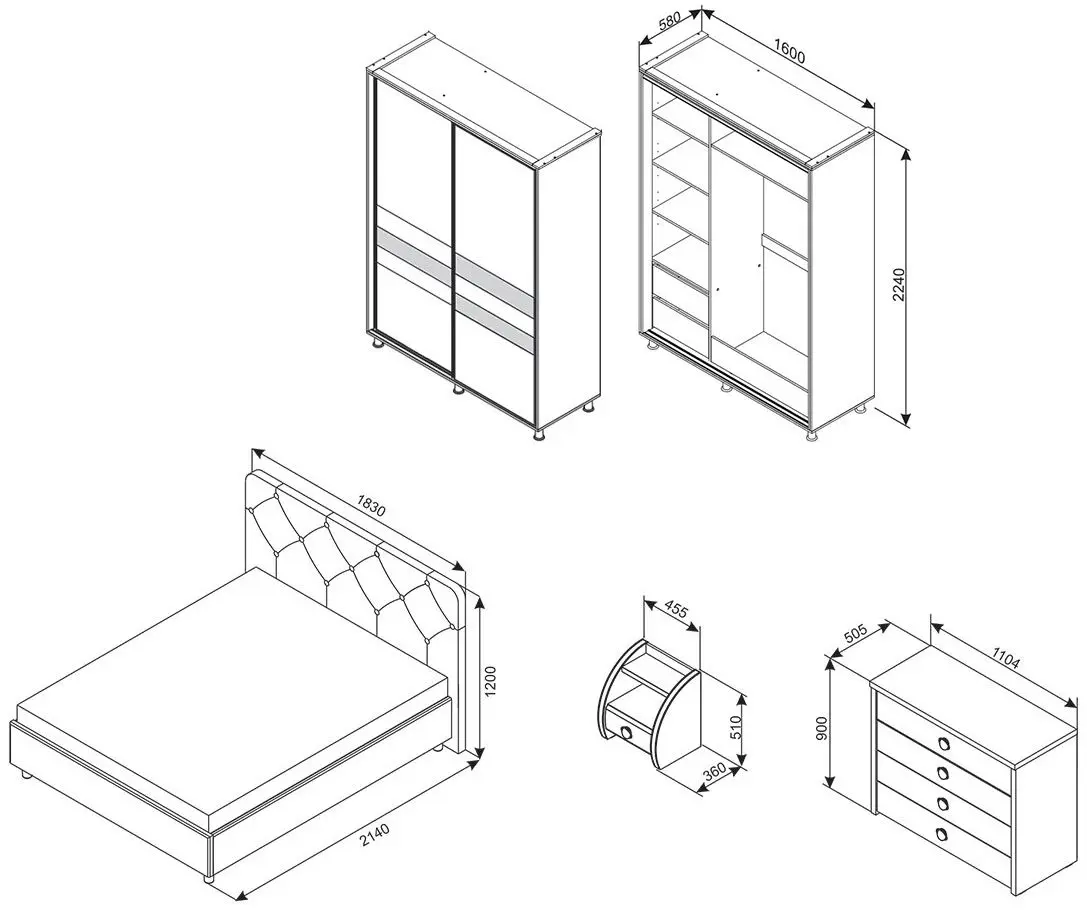 580
1600
2240
1830
1200
2140
455
510
360
505
1104
900