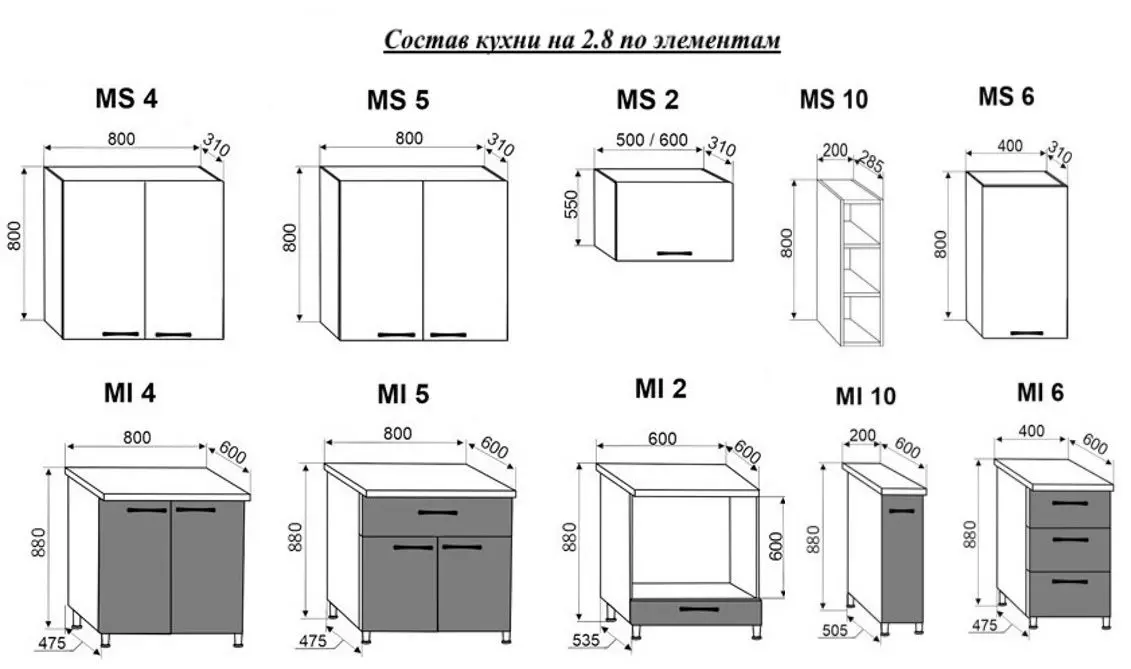 Состав кухни на 2.8 по элементам

MS 4
800
310
800

MS 5
800
310
800

MS 2
500 / 600
310
550

MS 10
200
285
800

MS 6
400
310
800

MI 4
800
600
880
475

MI 5
800
600
880
475

MI 2
600
600
880
600
535

MI 10
200
600
880
505

MI 6
400
600
880
475