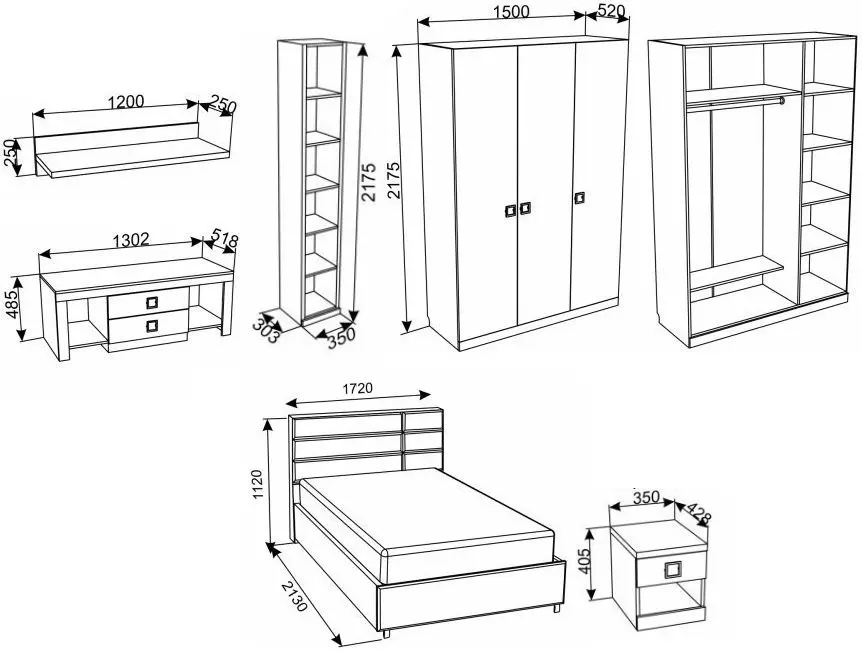 1200
250
250
1302
518
485
2175
303
350
1500
520
2175
1720
1120
2130
350
428
405