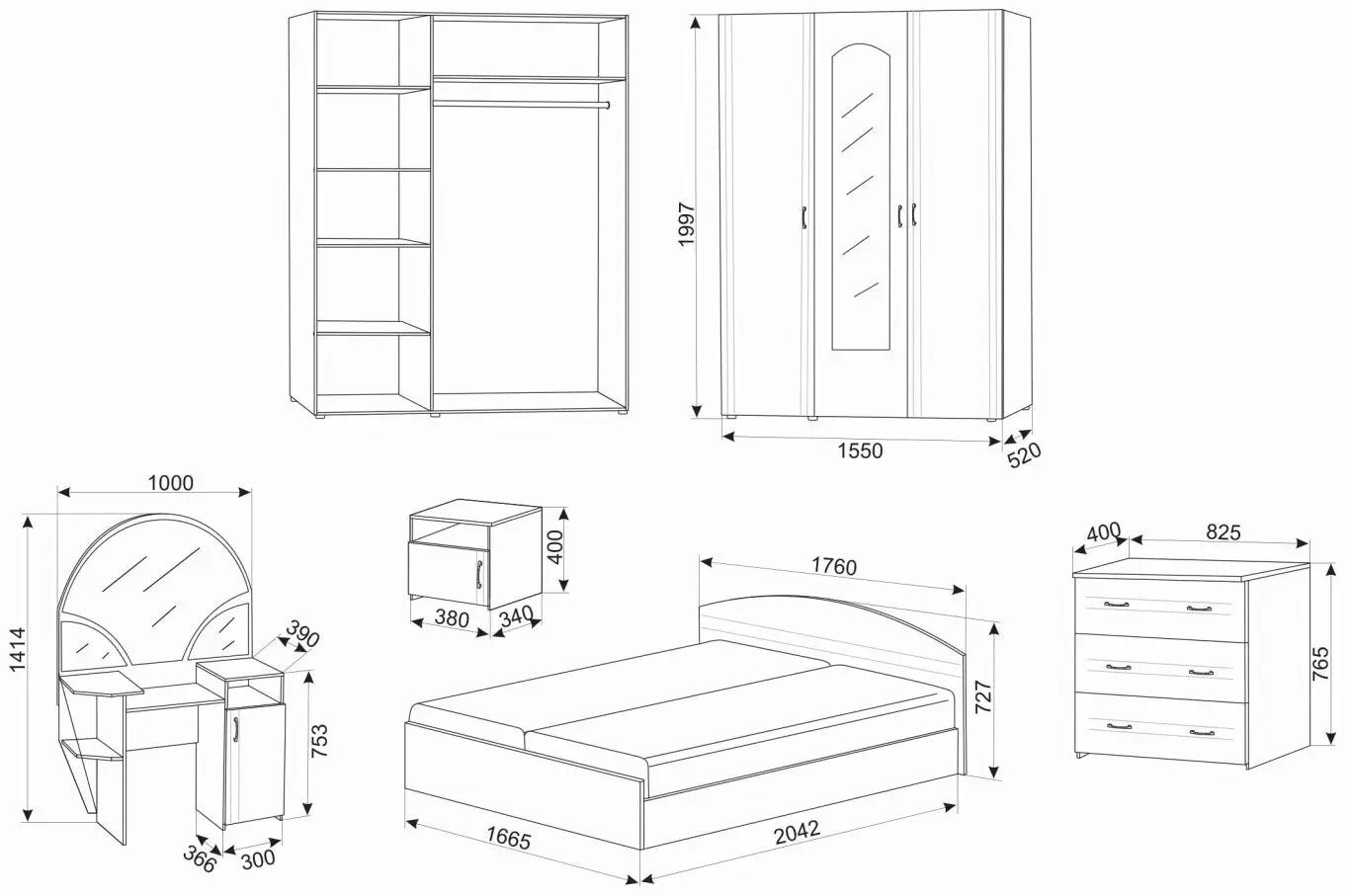 1997

1550

520

1000

1414

390

753

366

300

400

380

340

1760

727

1665

2042

400

825

765