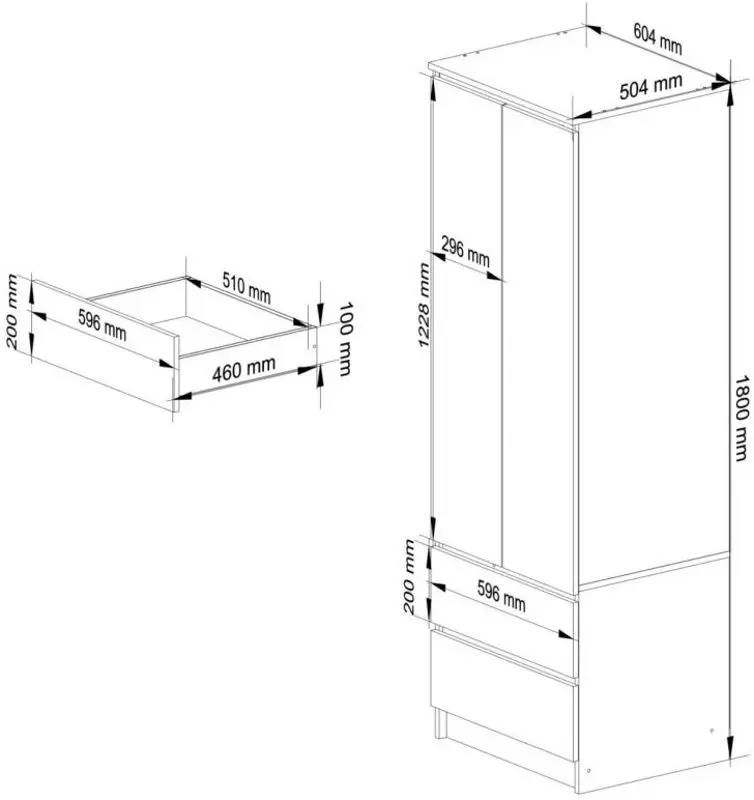 200 mm
596 mm
510 mm
460 mm
100 mm

604 mm
504 mm
296 mm
1228 mm
1800 mm
200 mm
596 mm