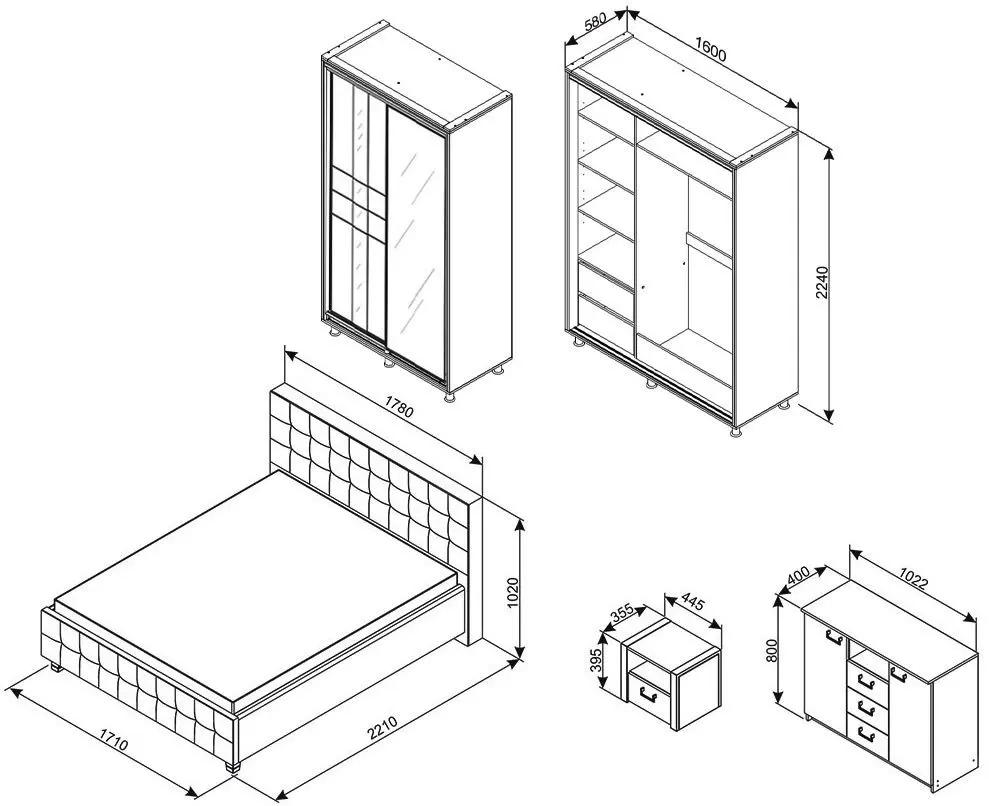 580
1600
2240
1780
1020
1710
2210
355
445
395
400
1022
800