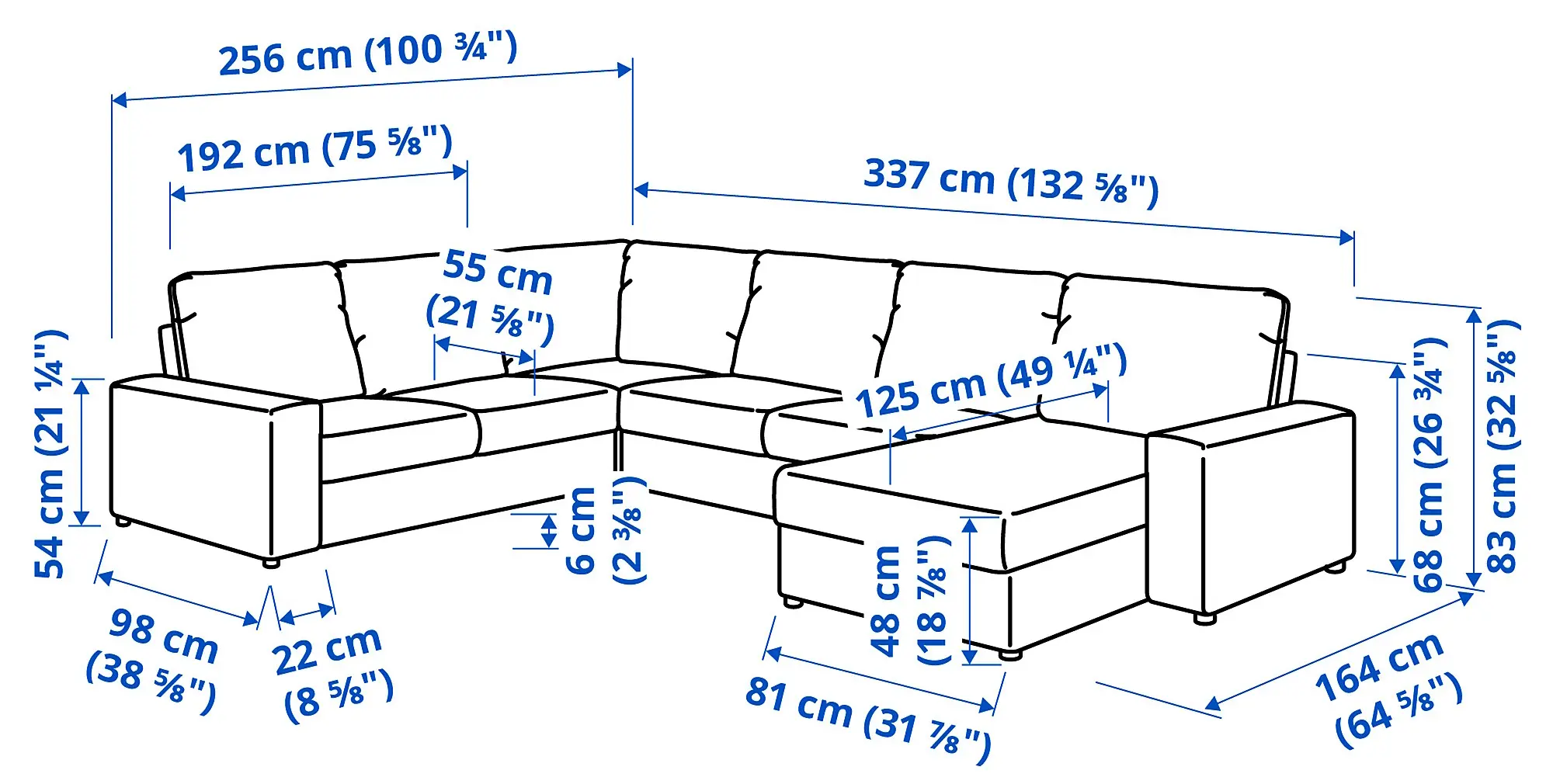 256 cm (100 ¾")
192 cm (75 ⅝")
337 cm (132 ⅝")
55 cm (21 ⅝")
125 cm (49 ¼")
54 cm (21 ¼")
6 cm (2 ⅜")
48 cm (18 ⅞")
68 cm (26 ¾")
83 cm (32 ⅝")
98 cm (38 ⅝")
22 cm (8 ⅝")
81 cm (31 ⅞")
164 cm (64 ⅝")