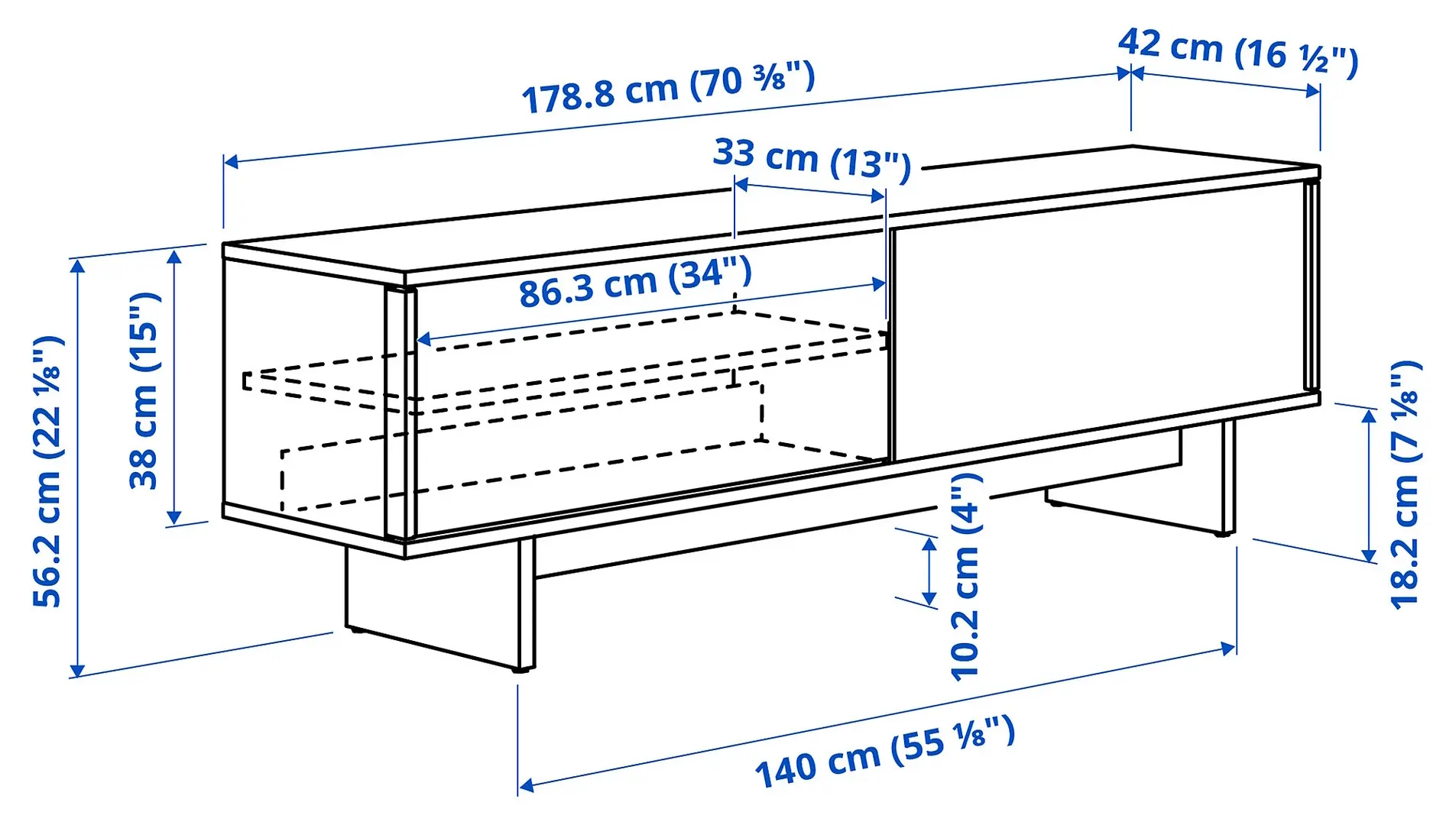 42 cm (16 ½")

178.8 cm (70 ⅜")

33 cm (13")

86.3 cm (34")

56.2 cm (22 ⅛")

38 cm (15")

10.2 cm (4")

18.2 cm (7 ⅛")

140 cm (55 ⅛")