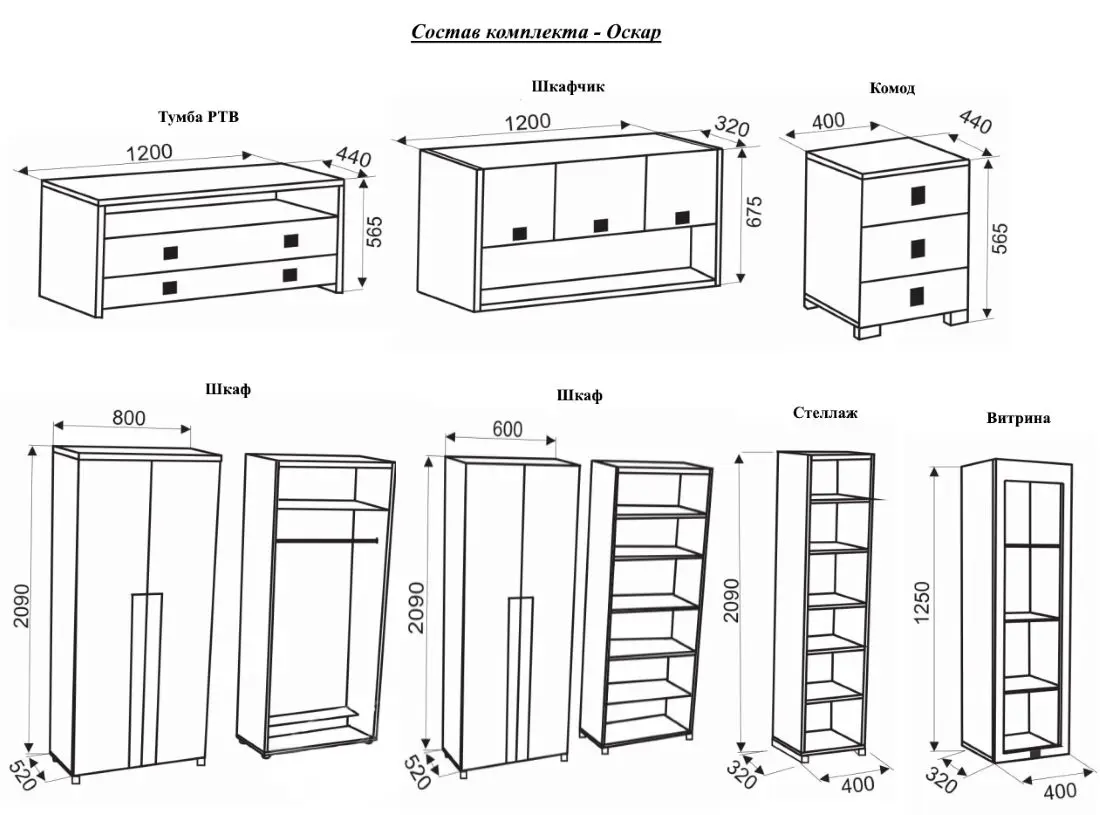 Состав комплекта - Оскар

Тумба РТВ

1200

440

565

Шкафчик

1200

320

675

Комод

400

440

565

Шкаф

800

2090

520

Шкаф

600

2090

520

Стеллаж

2090

320

400

Витрина

1250

320

400