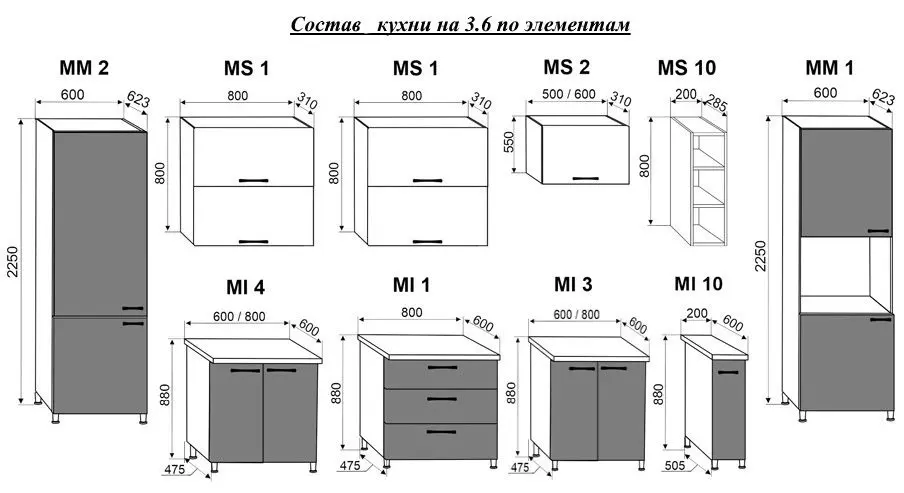 Состав кухни на 3.6 по элементам

MM 2
600
623
2250

MS 1
800
310
800

MS 1
800
310
800

MS 2
500 / 600
310
550

MS 10
200
285
800

MM 1
600
623
2250

MI 4
600 / 800
600
880
475

MI 1
800
600
880
475

MI 3
600 / 800
600
880
475

MI 10
200
600
880
505