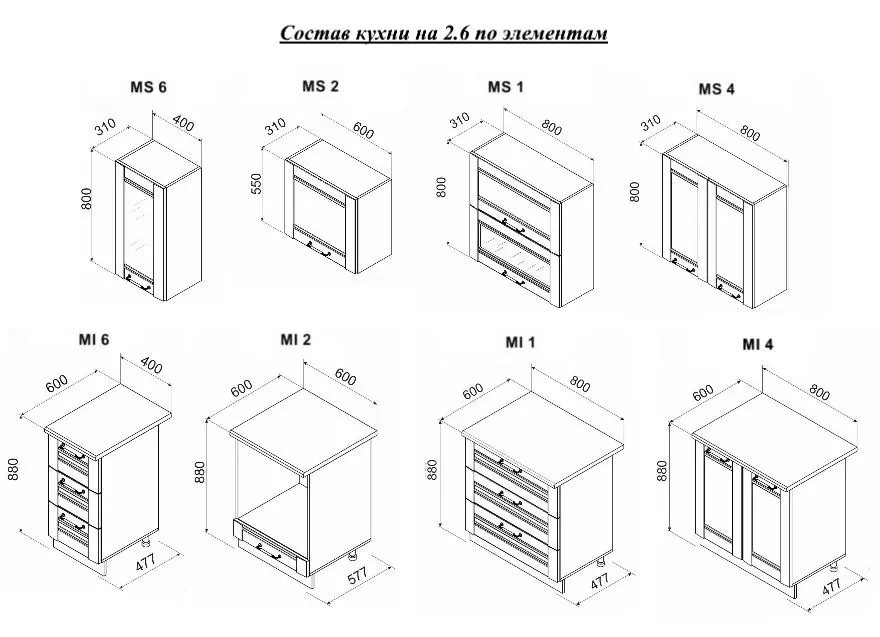 Состав кухни на 2.6 по элементам

MS 6
310 400
800

MS 2
310 600
550

MS 1
310 800
800

MS 4
310 800
800

MI 6
600 400
880
477

MI 2
600 600
880
577

MI 1
600 800
880
477

MI 4
600 800
880
477