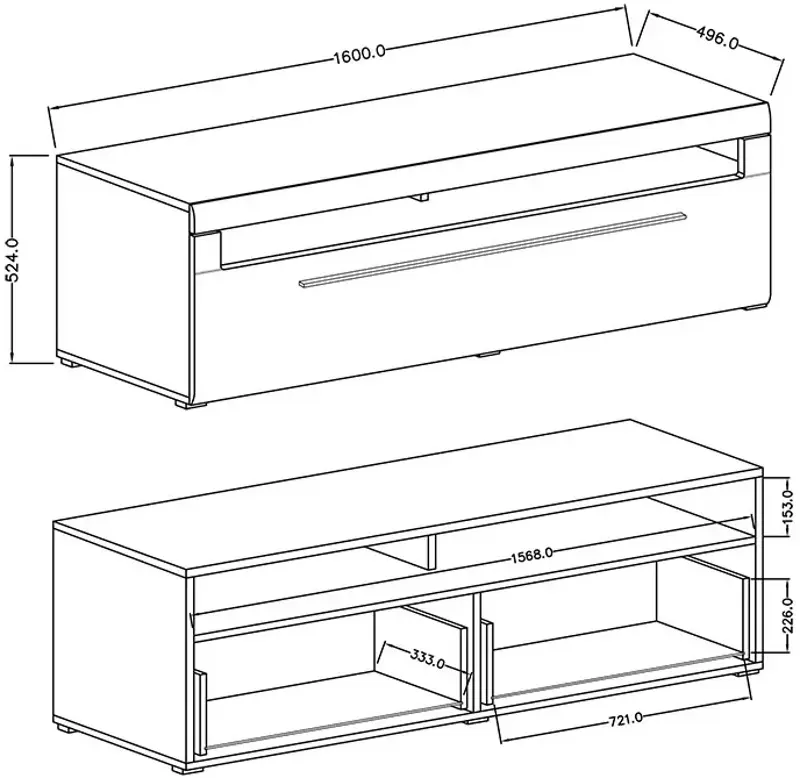 1600.0
496.0
524.0
153.0
1568.0
226.0
333.0
721.0