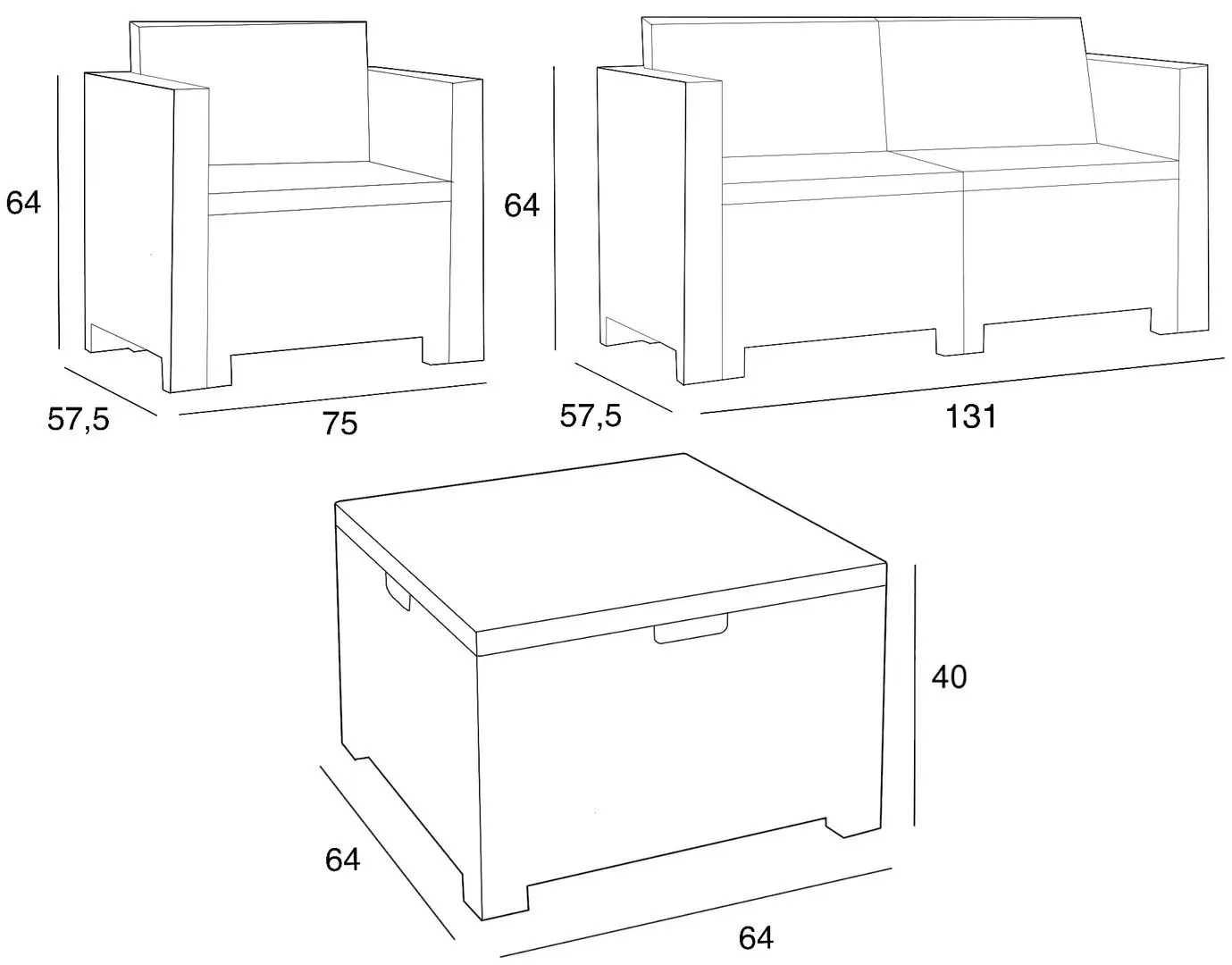 64

57,5

75

64

57,5

131

40

64

64