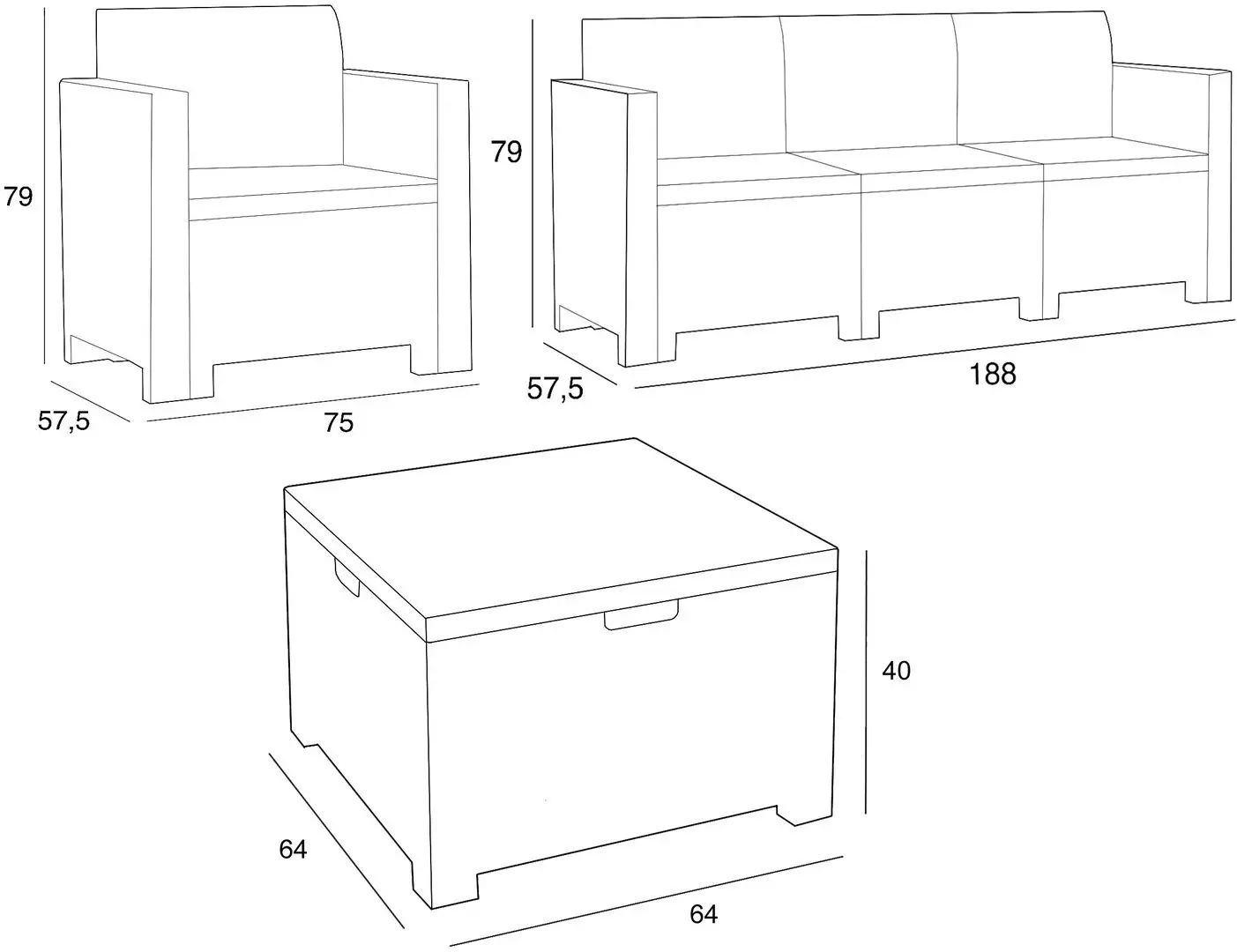 79

57,5

75

79

57,5

188

40

64

64