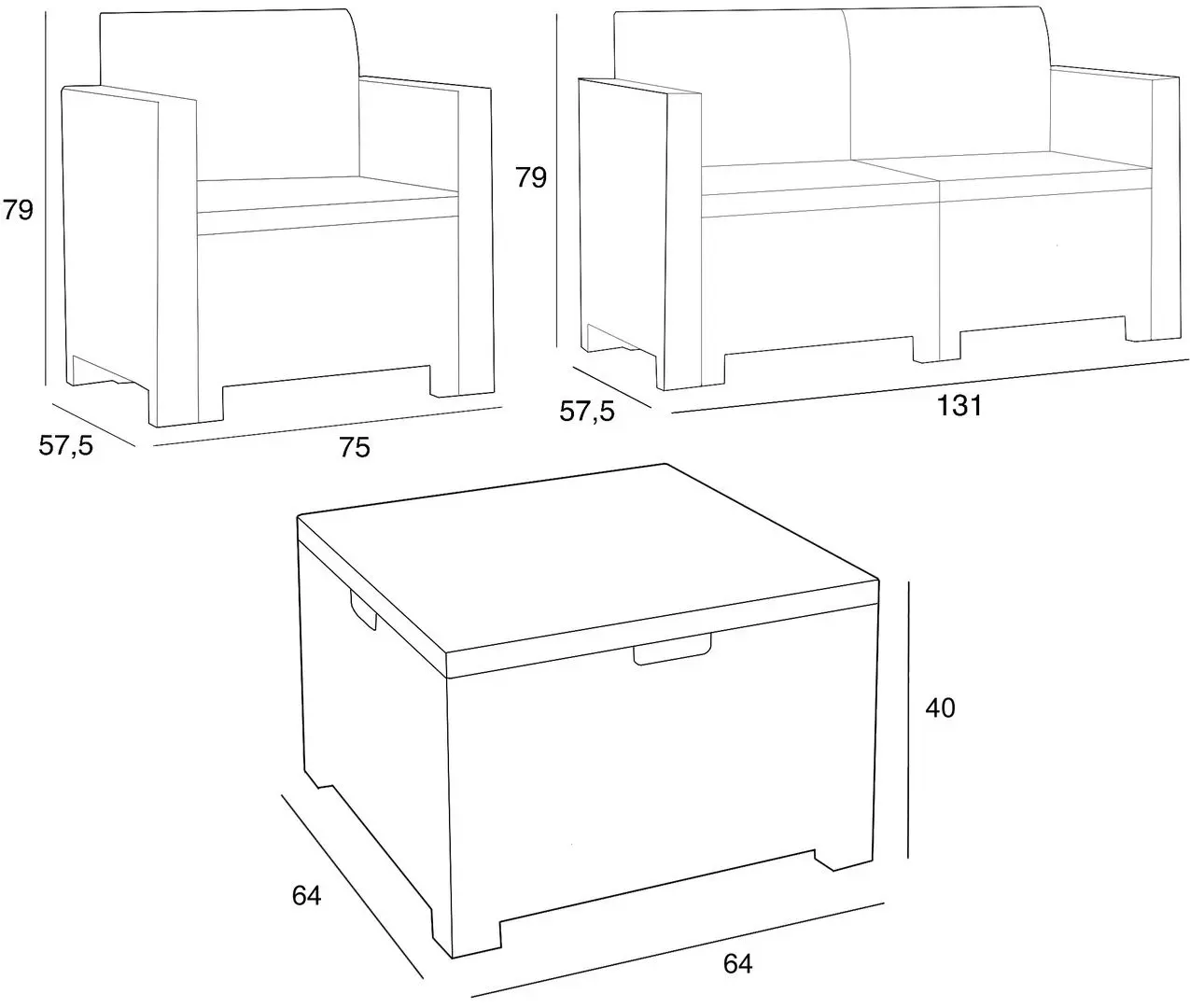 79

57,5

75

79

57,5

131

40

64

64